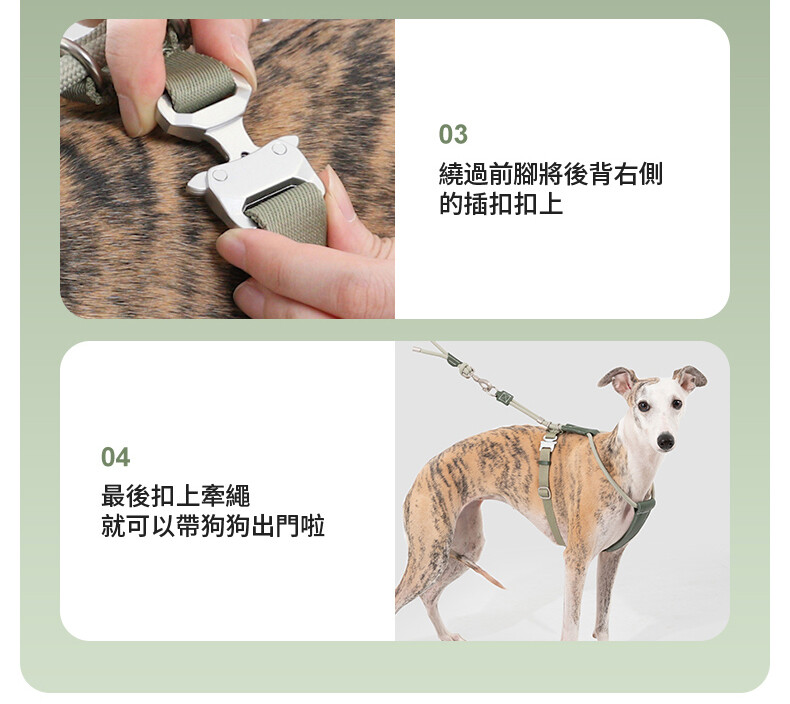 03

繞過前腳將後背右側的插扣扣上

04

最後扣上牽繩
就可以帶狗狗出門啦