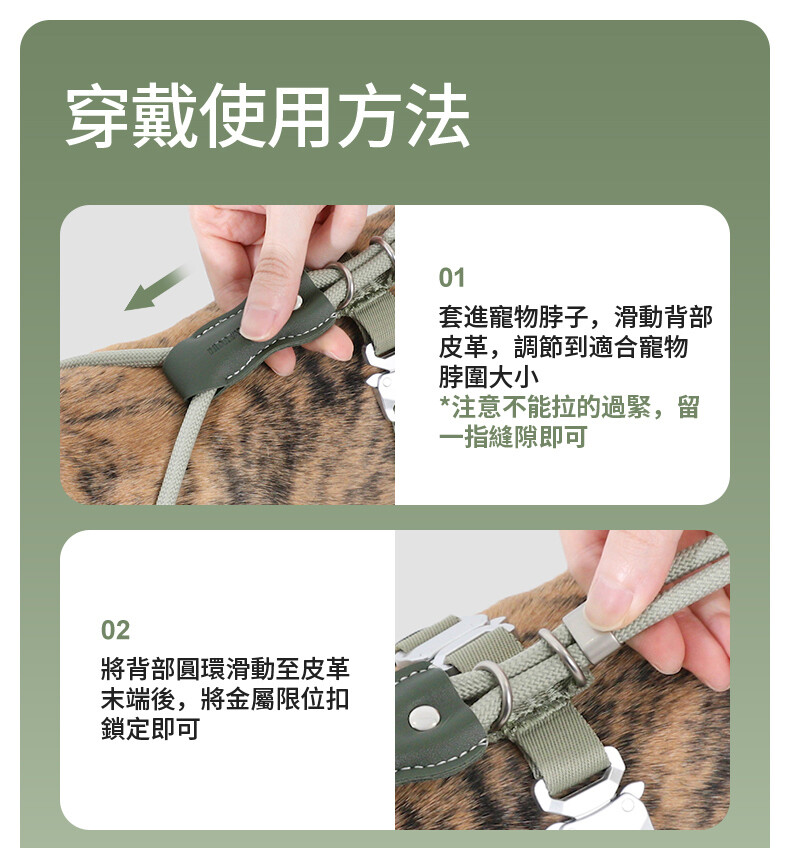 穿戴使用方法

01
套進寵物脖子，滑動背部皮革，調節到適合寵物脖圍大小
*注意不能拉的過緊，留一指縫隙即可

02
將背部圓環滑動至皮革末端後，將金屬限位扣鎖定即可