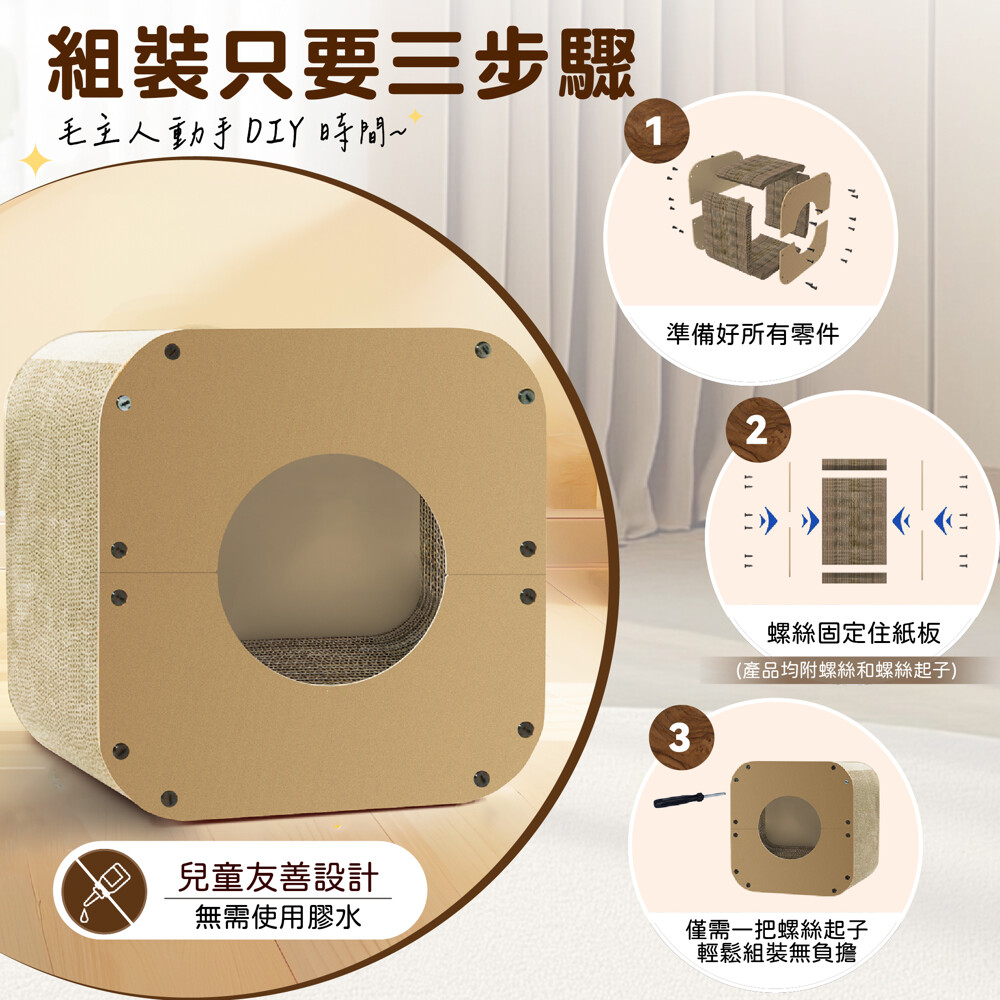 組裝只要三步驟

毛主人動手DIY時間~

1

準備好所有零件

2

螺絲固定住紙板

(產品均附螺絲和螺絲起子)

3

僅需一把螺絲起子
輕鬆組裝無負擔

兒童友善設計
無需使用膠水