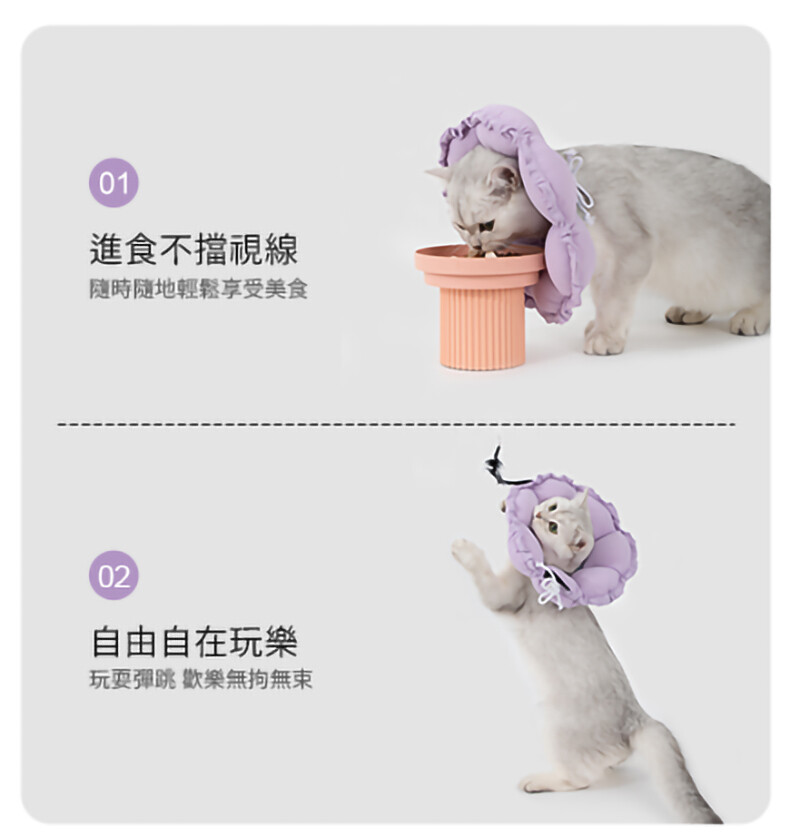 01

進食不擋視線

隨時隨地輕鬆享受美食

02

自由自在玩樂

玩耍彈跳 歡樂無拘無束