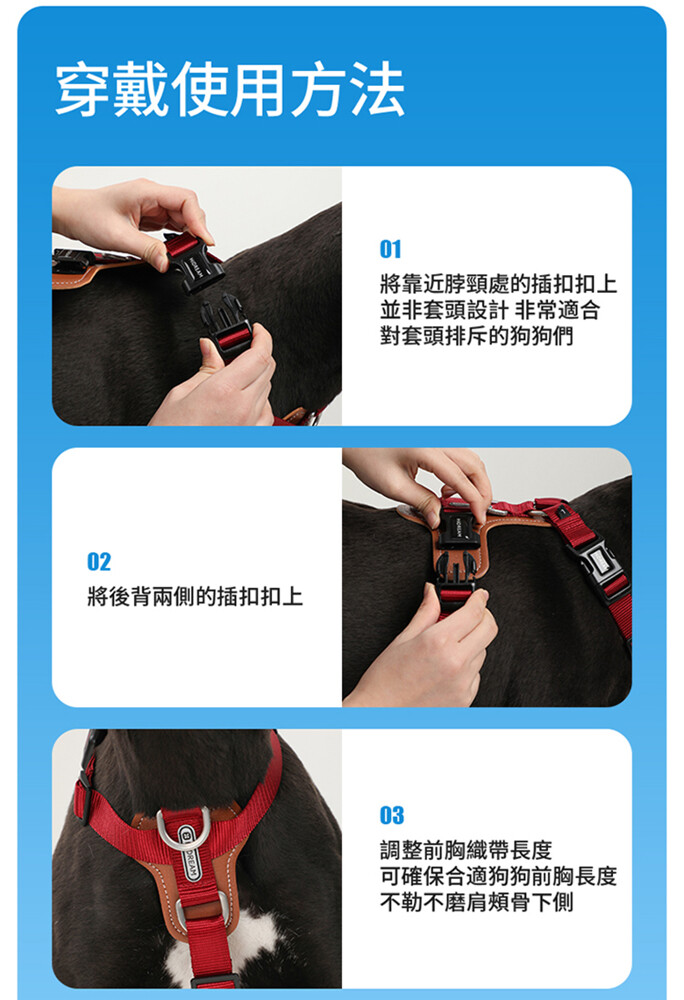 穿戴使用方法

01
將靠近脖頸處的插扣扣上
並非套頭設計 非常適合
對套頭排斥的狗狗們

02
將後背兩側的插扣扣上

03
調整前胸織帶長度
可確保合適狗狗前胸長度
不勒不磨肩頰骨下側