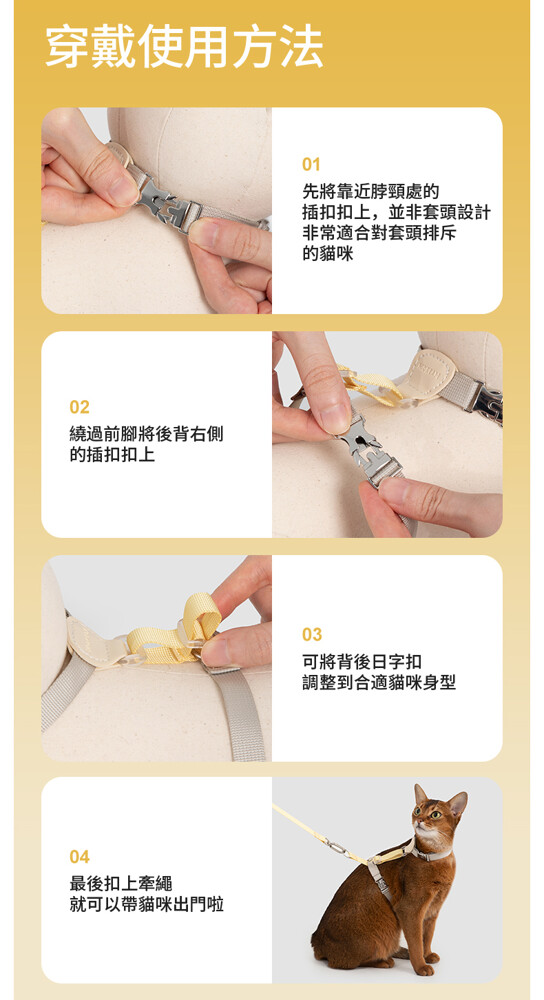 穿戴使用方法

01
先將靠近脖頸處的插扣扣上，並非套頭設計非常適合對套頭排斥的貓咪

02
繞過前腳將後背右側的插扣扣上

03
可將背後日字扣調整到合適貓咪身型

04
最後扣上牽繩就可以帶貓咪出門啦