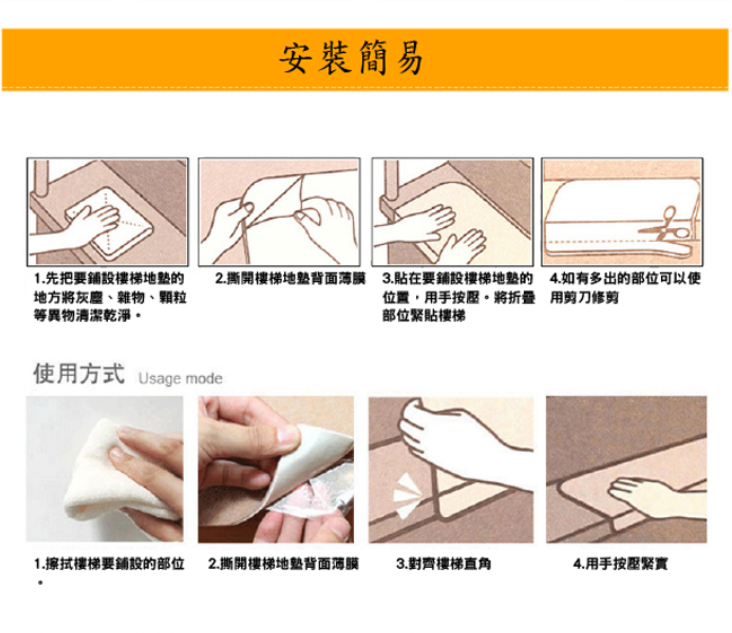 安裝簡易

1.先把要鋪設樓梯地墊的地方將灰塵、雜物、顆粒等異物清潔乾淨。

2.撕開樓梯地墊背面薄膜

3.貼在要鋪設樓梯地墊的位置，用手按壓。將折疊部位緊貼樓梯

4.如有多出的部位可以使用剪刀修剪

使用方式 Usage mode

1.擦拭樓梯要鋪設的部位。

2.撕開樓梯地墊背面薄膜

3.對齊樓梯直角

4.用手按壓緊實