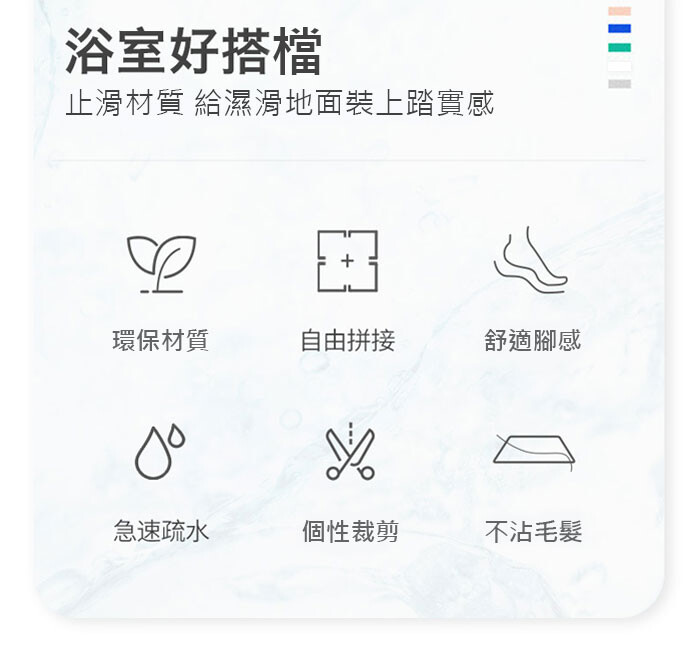 浴室好搭檔
止滑材質 給濕滑地面裝上踏實感

環保材質 自由拼接 舒適腳感

急速疏水 個性裁剪 不沾毛髮