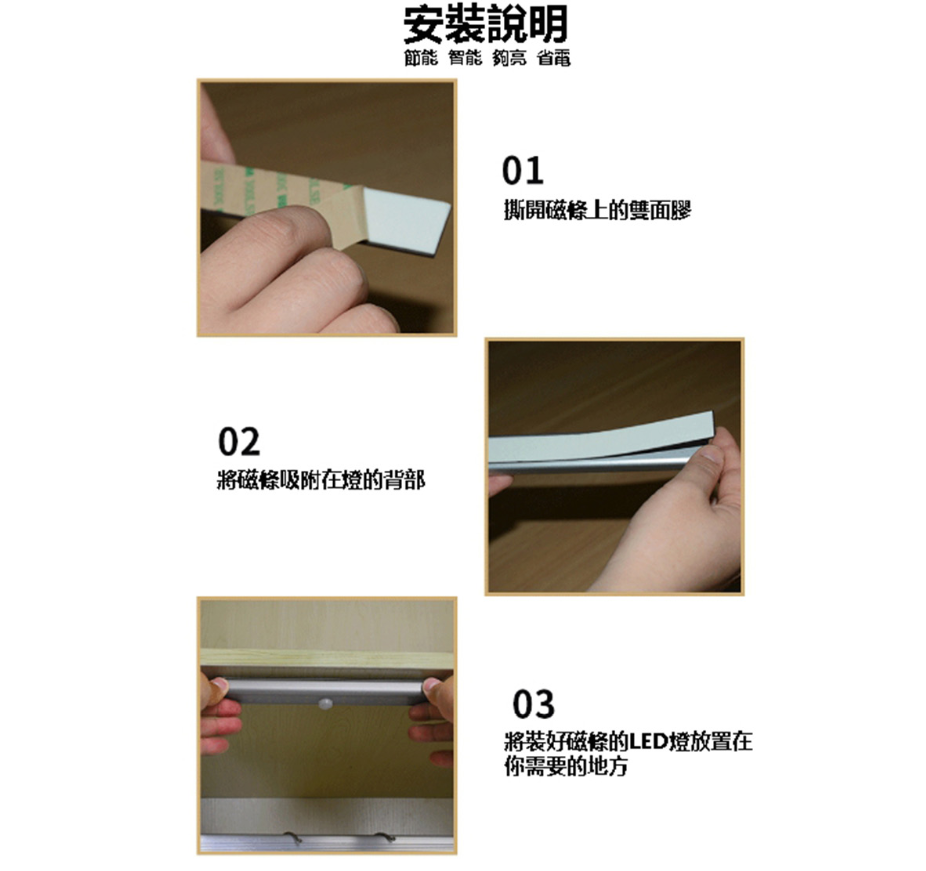 安裝說明
節能 智能 夠亮 省電

01
撕開磁條上的雙面膠

02
將磁條吸附在燈的背部

03
將裝好磁條的LED燈放置在你需要的地方