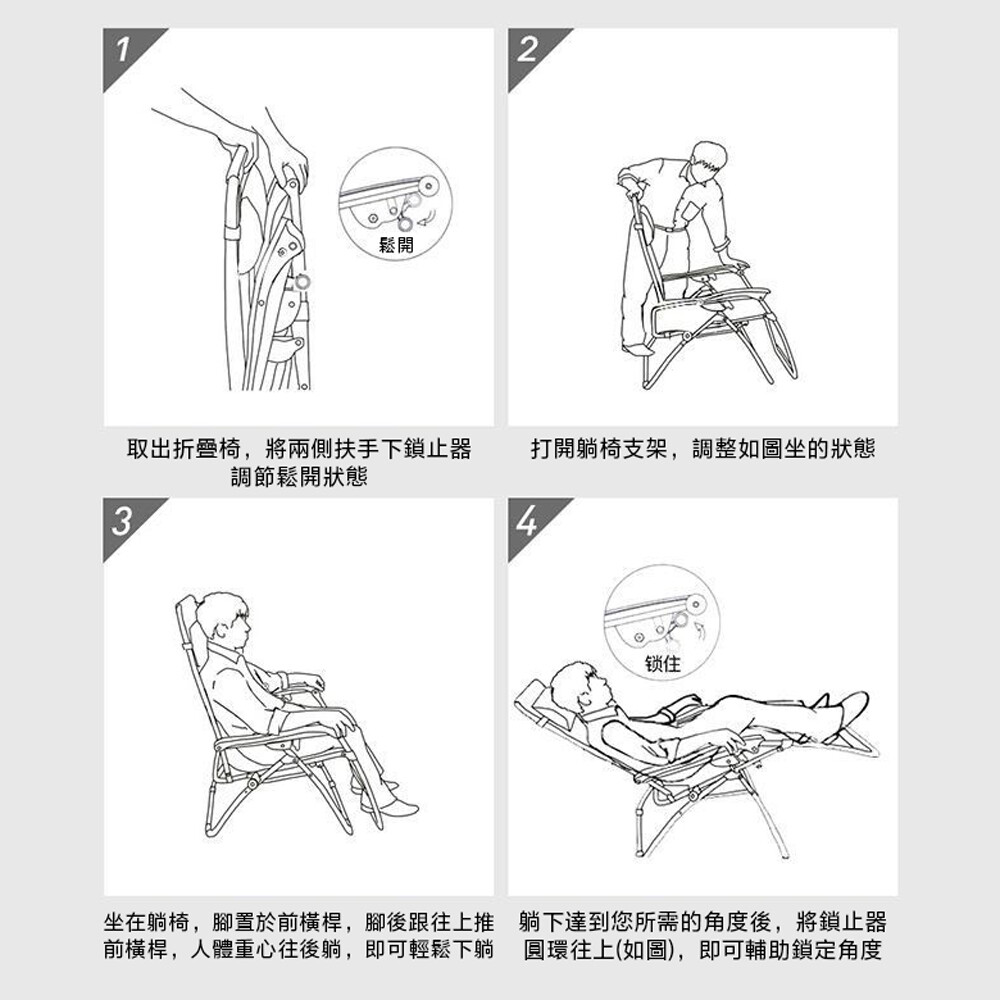 1

鬆開

取出折疊椅，將兩側扶手下鎖止器調節鬆開狀態

2

打開躺椅支架，調整如圖坐的狀態

3

坐在躺椅，腳置於前橫桿，腳後跟往上推前橫桿，人體重心往後躺，即可輕鬆下躺

4

锁住

躺下達到您所需的角度後，將鎖止器圓環往上(如圖)，即可輔助鎖定角度