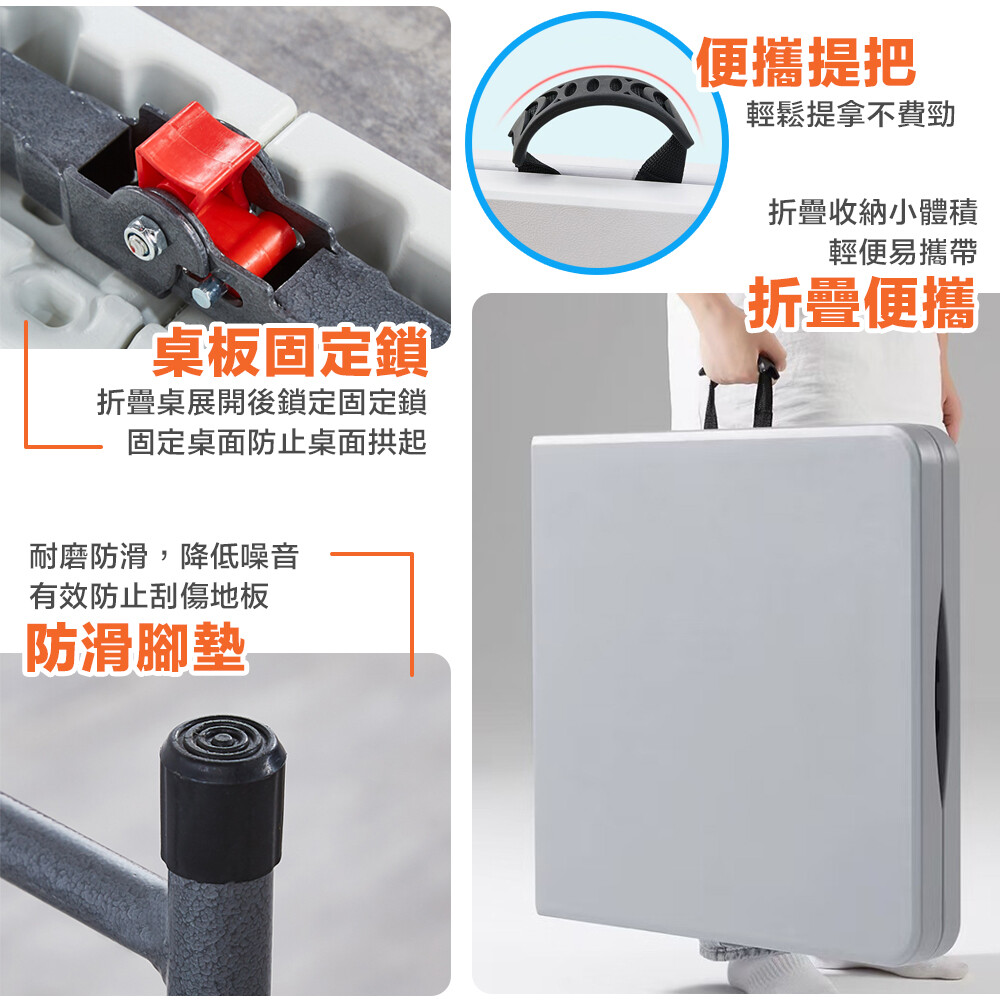 便攜提把
輕鬆提拿不費勁

折疊收納小體積
輕便易攜帶
折疊便攜

桌板固定鎖
折疊桌展開後鎖定固定鎖
固定桌面防止桌面拱起

耐磨防滑，降低噪音
有效防止刮傷地板
防滑腳墊