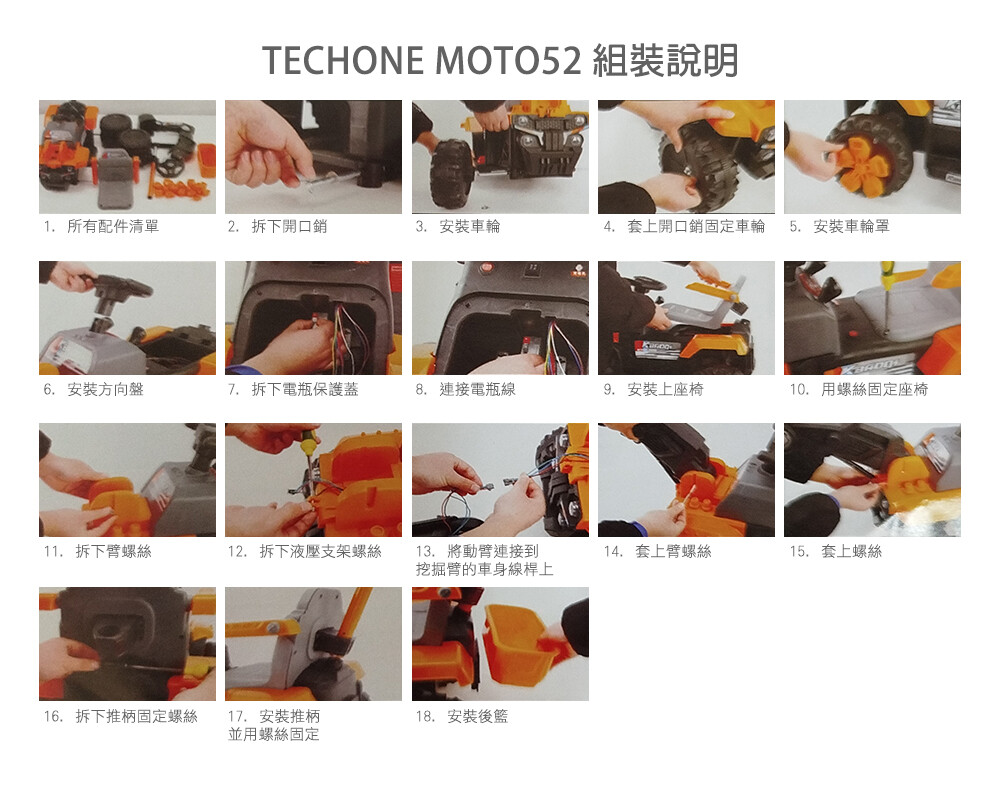 TECHONE MOTO52 組裝說明

1. 所有配件清單

2. 拆下開口銷

3. 安裝車輪

4. 套上開口銷固定車輪

5. 安裝車輪罩

6. 安裝方向盤

7. 拆下電瓶保護蓋

8. 連接電瓶線

9. 安裝上座椅

10. 用螺絲固定座椅

11. 拆下臂螺絲

12. 拆下液壓支架螺絲

13. 將動臂連接到挖掘臂的車身線桿上

14. 套上臂螺絲

15. 套上螺絲

16. 拆下推柄固定螺絲

17. 安裝推柄並用螺絲固定

18. 安裝後籃