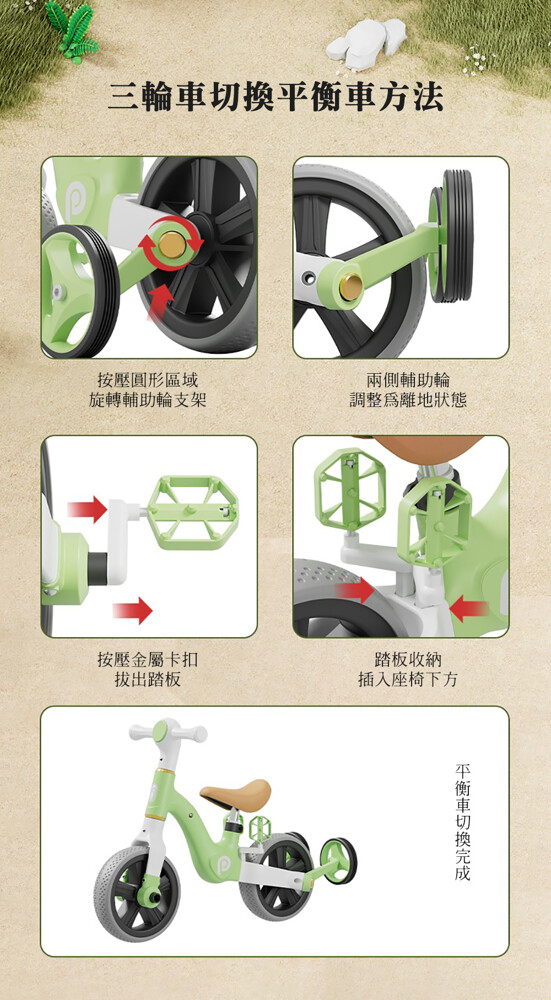 三輪車切換平衡車方法

按壓圓形區域
旋轉輔助輪支架

兩側輔助輪
調整爲離地狀態

按壓金屬卡扣
拔出踏板

踏板收納
插入座椅下方

平衡車切換完成