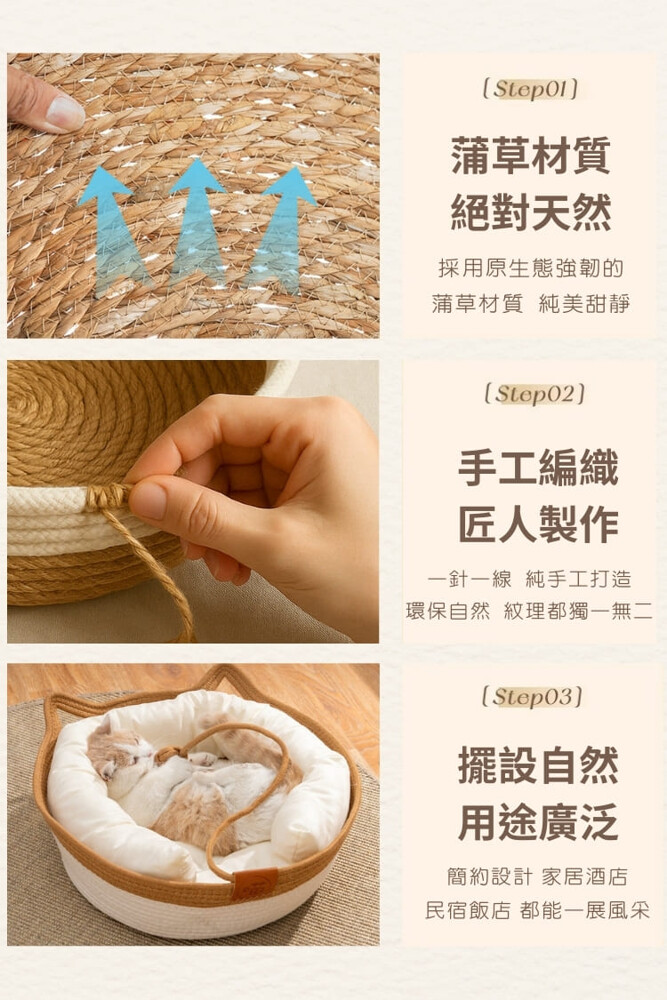 〔Step01〕

蒲草材質
絕對天然

採用原生態強韌的
蒲草材質 純美甜靜

〔Step02〕

手工編織
匠人製作

一針一線 純手工打造
環保自然 紋理都獨一無二

〔Step03〕

擺設自然
用途廣泛

簡約設計 家居酒店
民宿飯店 都能一展風采