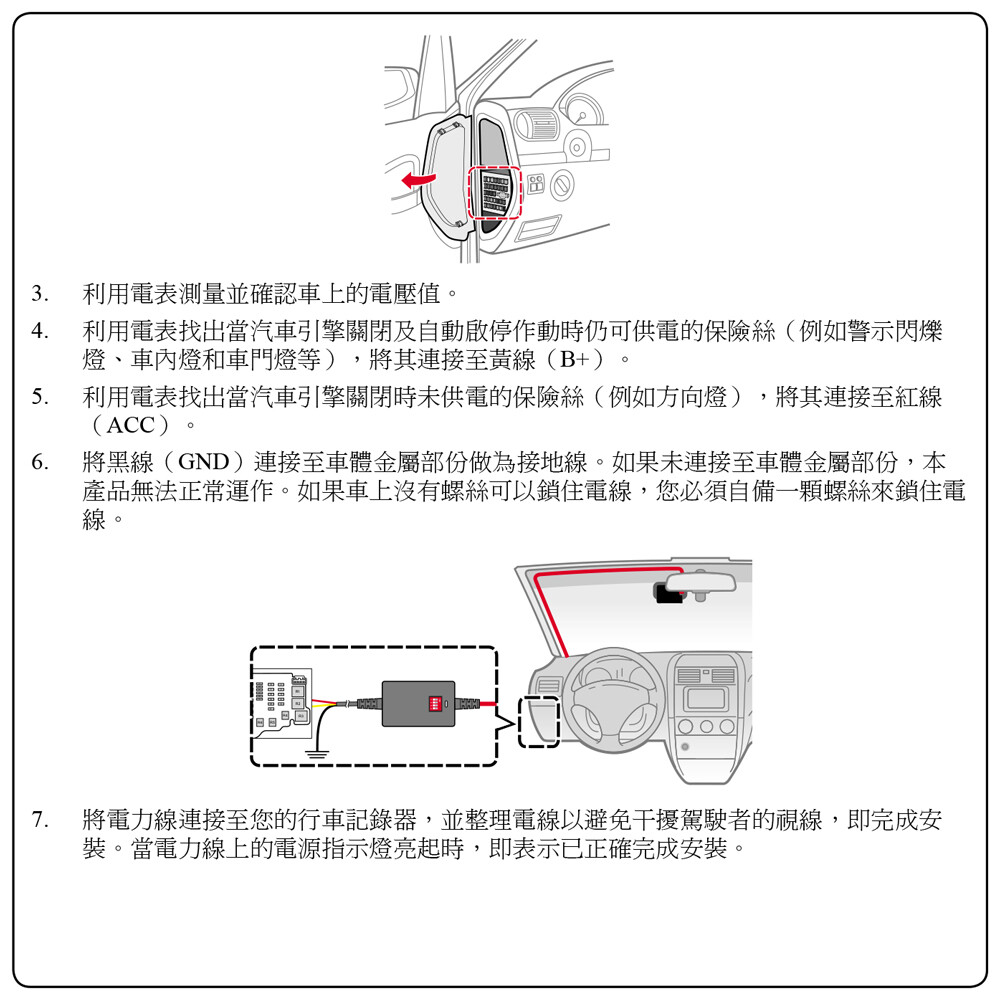 3. 利用電表測量並確認車上的電壓值。

4. 利用電表找出當汽車引擎關閉及自動啟停作動時仍可供電的保險絲（例如警示閃爍燈、車內燈和車門燈等），將其連接至黃線（B+）。

5. 利用電表找出當汽車引擎關閉時未供電的保險絲（例如方向燈），將其連接至紅線（ACC）。

6. 將黑線（GND）連接至車體金屬部份做為接地線。如果未連接至車體金屬部份，本產品無法正常運作。如果車上沒有螺絲可以鎖住電線，您必須自備一顆螺絲來鎖住電線。

7. 將電力線連接至您的行車記錄器，並整理電線以避免干擾駕駛者的視線，即完成安裝。當電力線上的電源指示燈亮起時，即表示已正確完成安裝。