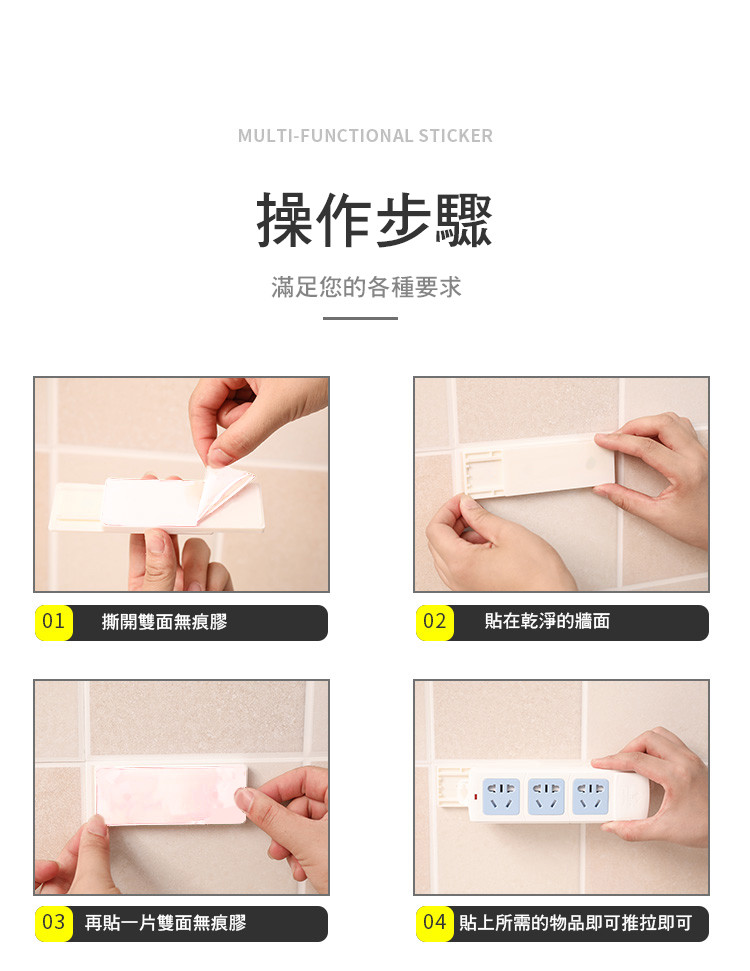 MULTI-FUNCTIONAL STICKER

操作步驟

滿足您的各種要求

01 撕開雙面無痕膠

02 貼在乾淨的牆面

03 再貼一片雙面無痕膠

04 貼上所需的物品即可推拉即可