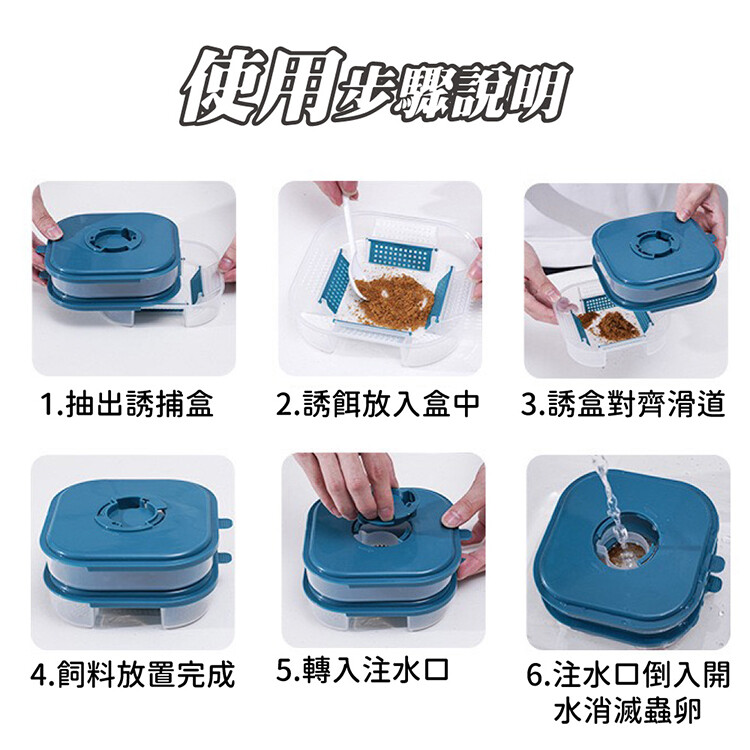 使用步驟說明

1.抽出誘捕盒

2.誘餌放入盒中

3.誘盒對齊滑道

4.飼料放置完成

5.轉入注水口

6.注水口倒入開水消滅蟲卵