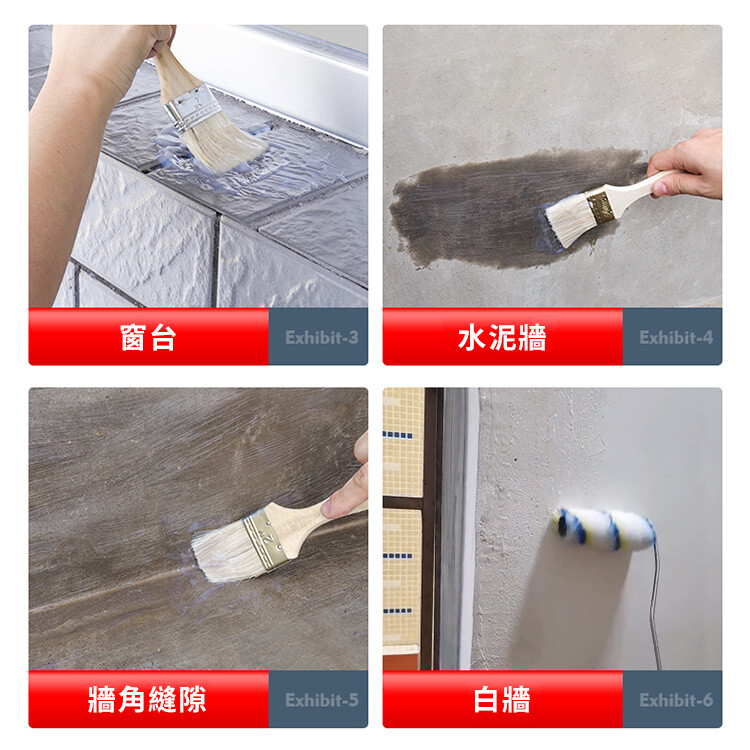 窗台

Exhibit-3

水泥牆

Exhibit-4

牆角縫隙

Exhibit-5

白牆

Exhibit-6