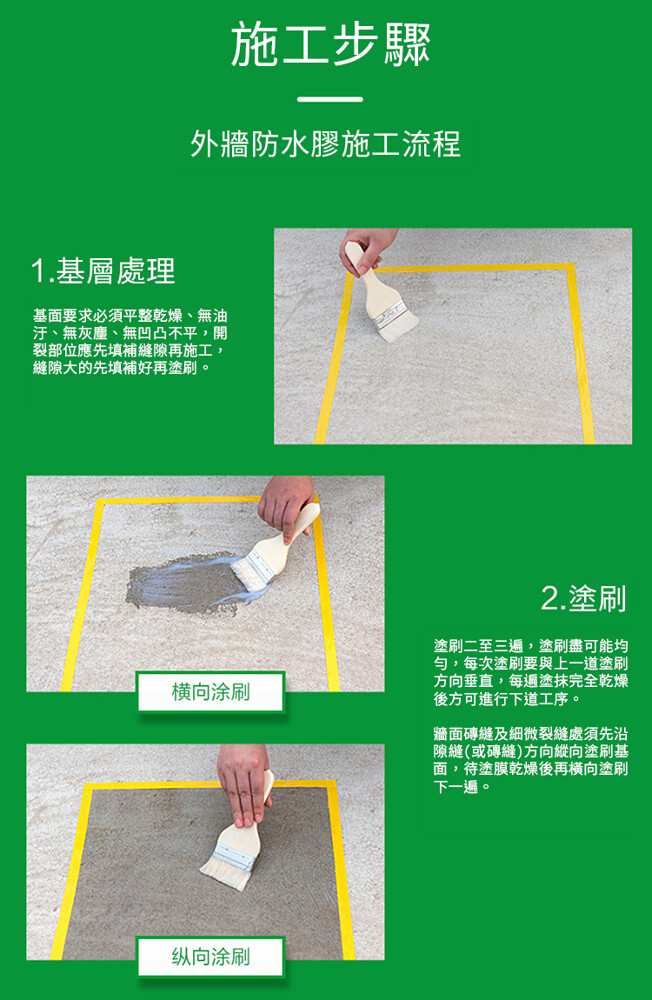 施工步驟

外牆防水膠施工流程

1.基層處理

基面要求必須平整乾燥、無油汙、無灰塵、無凹凸不平，開裂部位應先填補縫隙再施工，縫隙大的先填補好再塗刷。

橫向涂刷

2.塗刷

塗刷二至三遍，塗刷盡可能均勻，每次塗刷要與上一道塗刷方向垂直，每遍塗抹完全乾燥後方可進行下道工序。

牆面磚縫及細微裂縫處須先沿隙縫(或磚縫)方向縱向塗刷基面，待塗膜乾燥後再橫向塗刷下一遍。

纵向涂刷