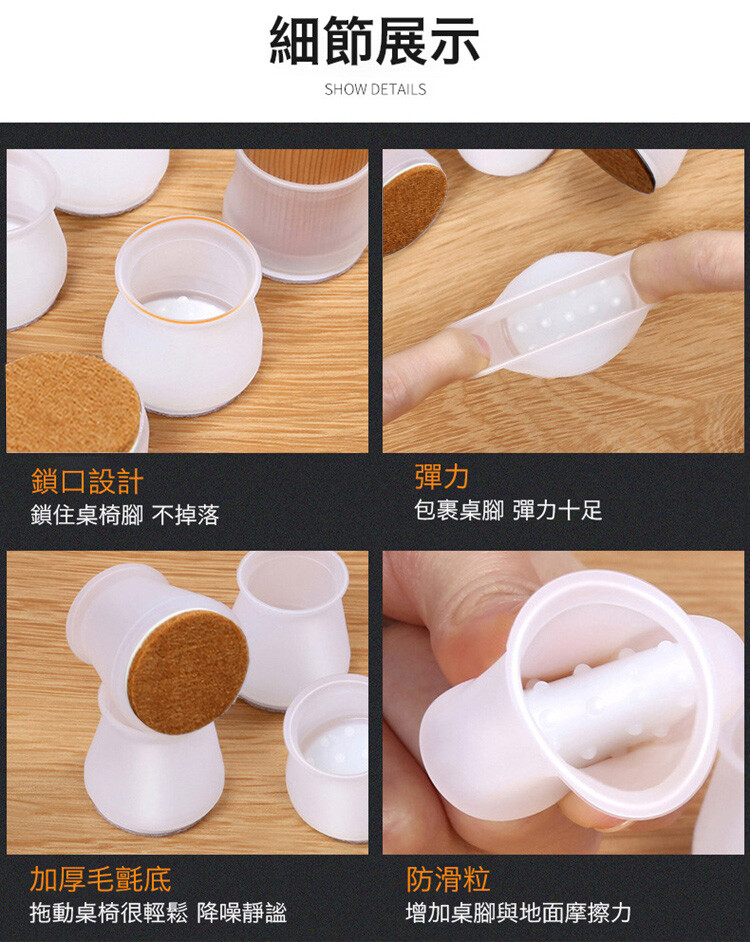 細節展示

SHOW DETAILS

鎖口設計
鎖住桌椅腳 不掉落

彈力
包裹桌腳 彈力十足

加厚毛氈底
拖動桌椅很輕鬆 降噪靜謐

防滑粒
增加桌腳與地面摩擦力