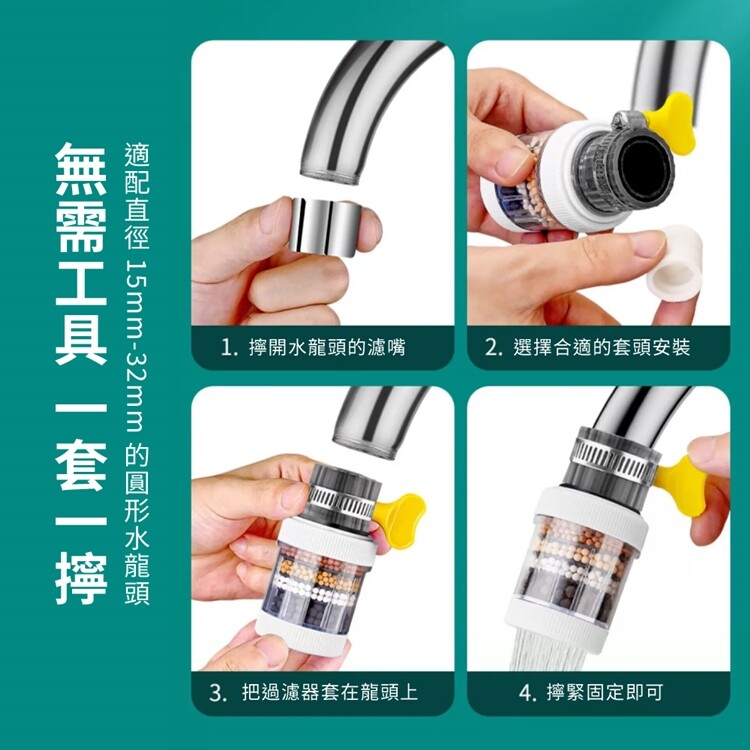 無需工具 一套一擰

適配直徑 15mm-32mm 的圓形水龍頭

1. 擰開水龍頭的濾嘴

2. 選擇合適的套頭安裝

3. 把過濾器套在龍頭上

4. 擰緊固定即可