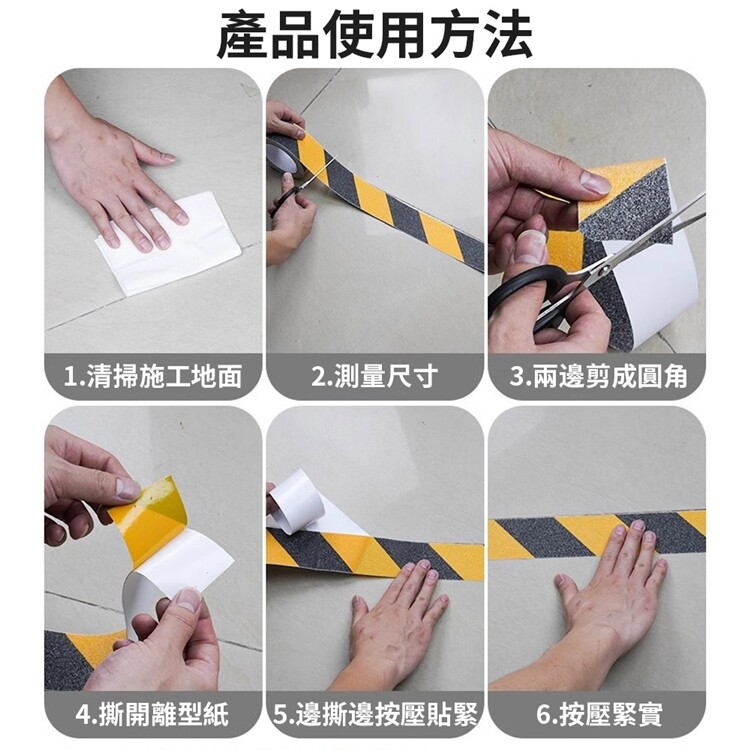 產品使用方法

1.清掃施工地面

2.測量尺寸

3.兩邊剪成圓角

4.撕開離型紙

5.邊撕邊按壓貼緊

6.按壓緊實