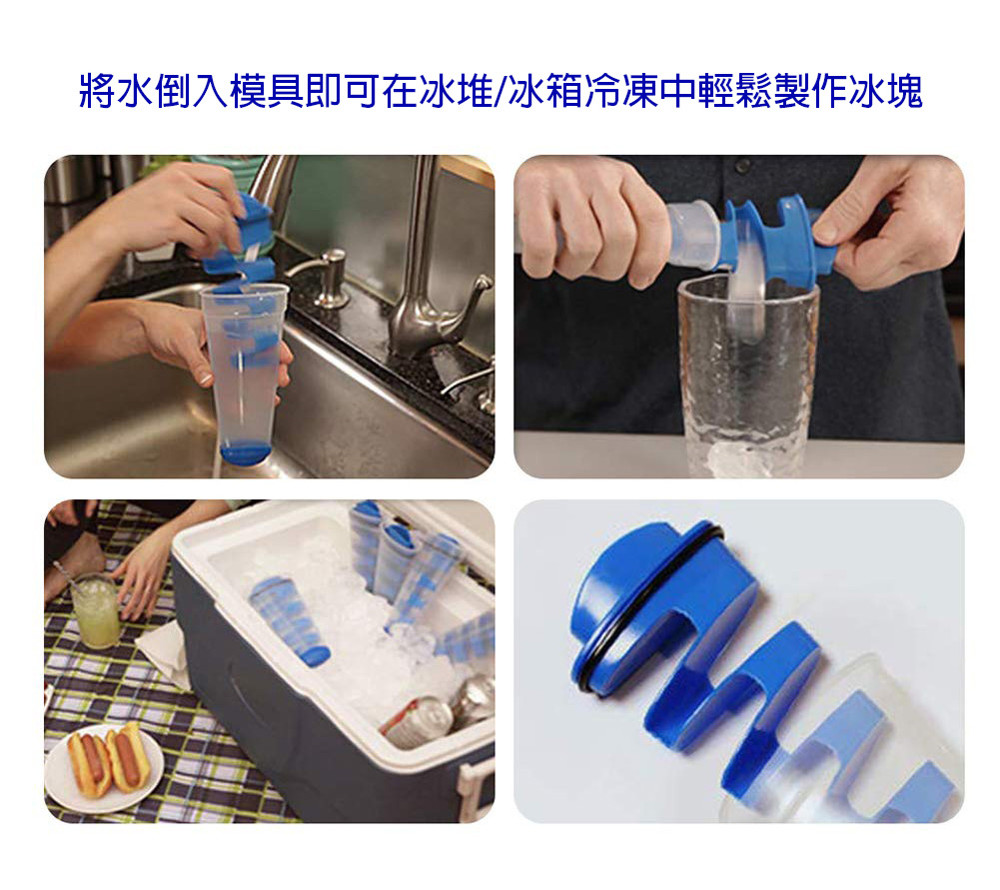 將水倒入模具即可在冰堆/冰箱冷凍中輕鬆製作冰塊