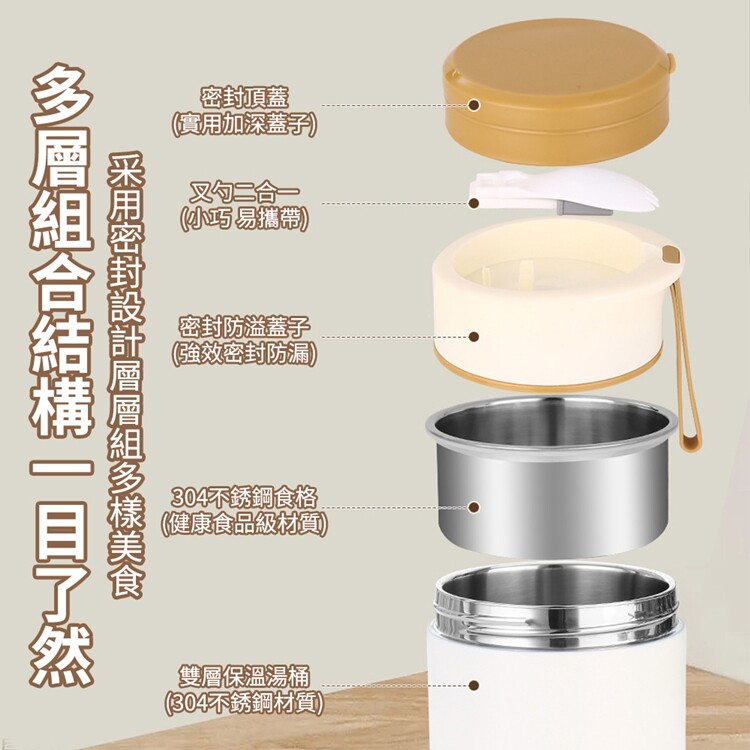 多層組合結構一目了然

采用密封設計層層組多樣美食

密封頂蓋
(實用加深蓋子)

叉勺二合一
(小巧 易攜帶)

密封防溢蓋子
(強效密封防漏)

304不銹鋼食格
(健康食品級材質)

雙層保溫湯桶
(304不銹鋼材質)