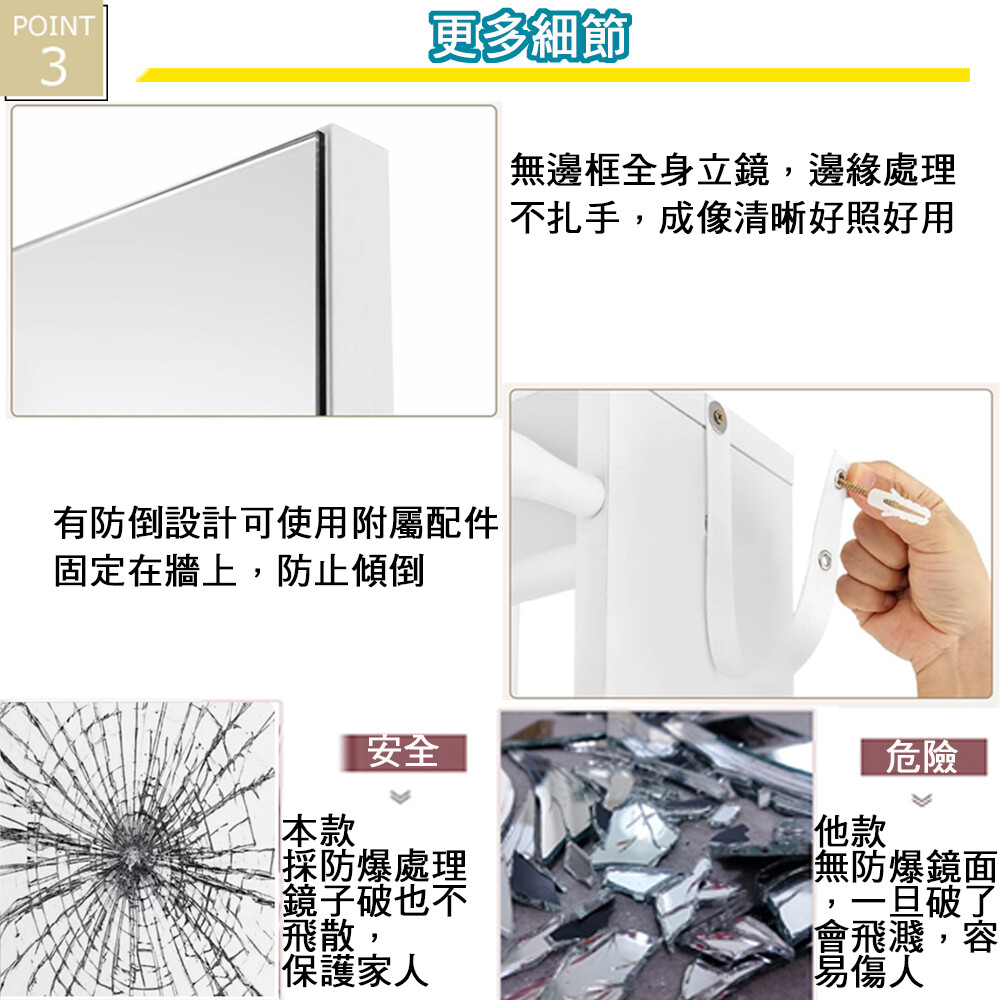 POINT
3

更多細節

無邊框全身立鏡，邊緣處理不扎手，成像清晰好照好用

有防倒設計可使用附屬配件固定在牆上，防止傾倒

安全

本款
採防爆處理
鏡子破也不
飛散，
保護家人

危險

他款
無防爆鏡面
，一旦破了
會飛濺，容
易傷人