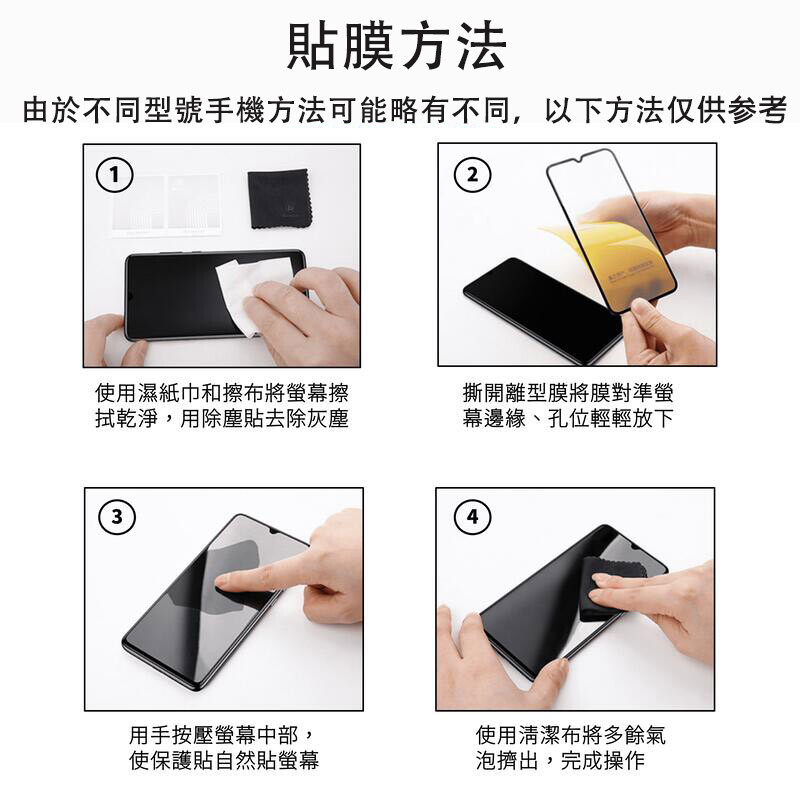 貼膜方法

由於不同型號手機方法可能略有不同，以下方法仅供参考

①

使用濕紙巾和擦布將螢幕擦拭乾淨，用除塵貼去除灰塵

②

撕開離型膜將膜對準螢幕邊緣、孔位輕輕放下

③

用手按壓螢幕中部，使保護貼自然貼螢幕

④

使用清潔布將多餘氣泡擠出，完成操作