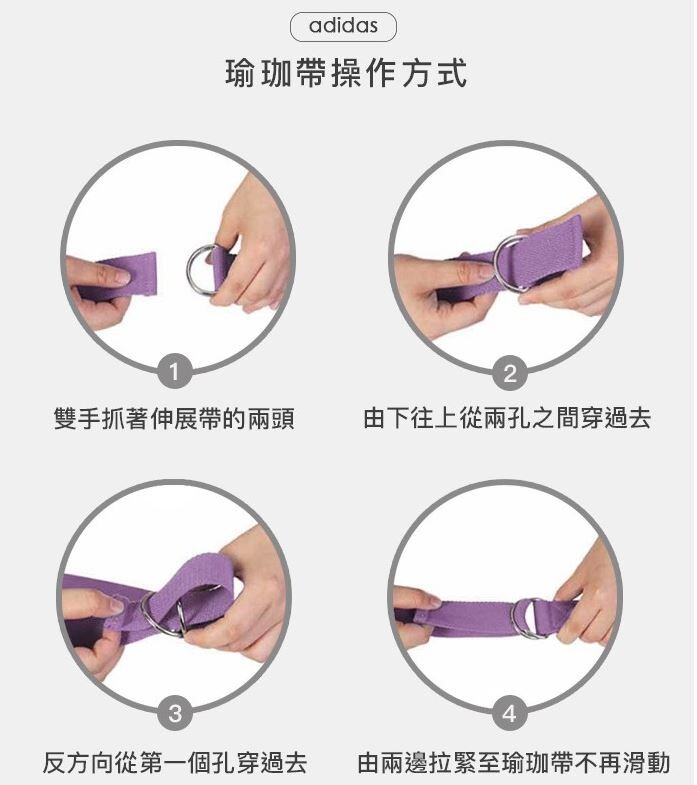 adidas

瑜珈帶操作方式

1
雙手抓著伸展帶的兩頭

2
由下往上從兩孔之間穿過去

3
反方向從第一個孔穿過去

4
由兩邊拉緊至瑜珈帶不再滑動