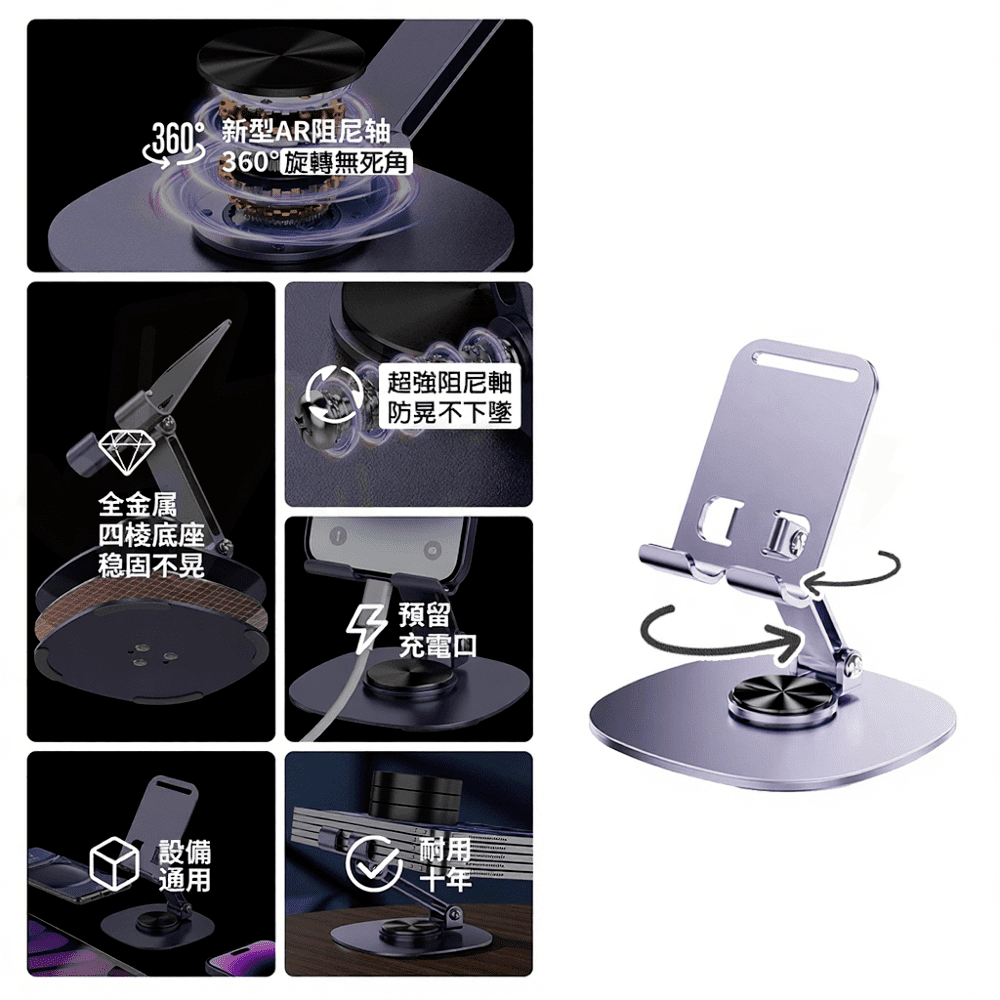 360°
新型AR阻尼轴
360°旋轉無死角

全金属
四棱底座
稳固不晃

超強阻尼軸
防晃不下墜

預留
充電口

設備
通用

耐用
十年