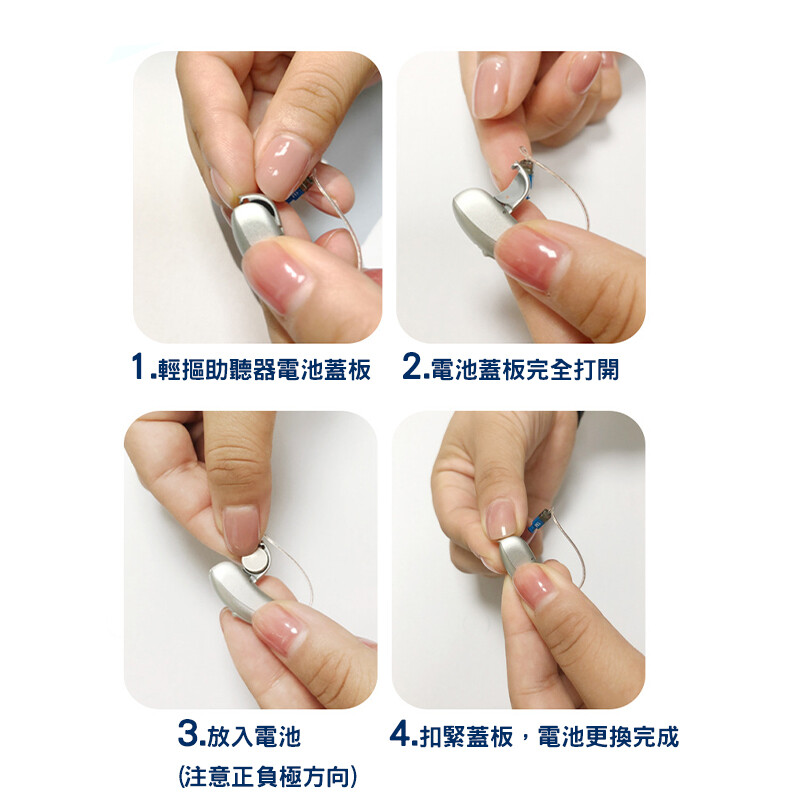 1.輕摳助聽器電池蓋板

2.電池蓋板完全打開

3.放入電池
(注意正負極方向)

4.扣緊蓋板，電池更換完成