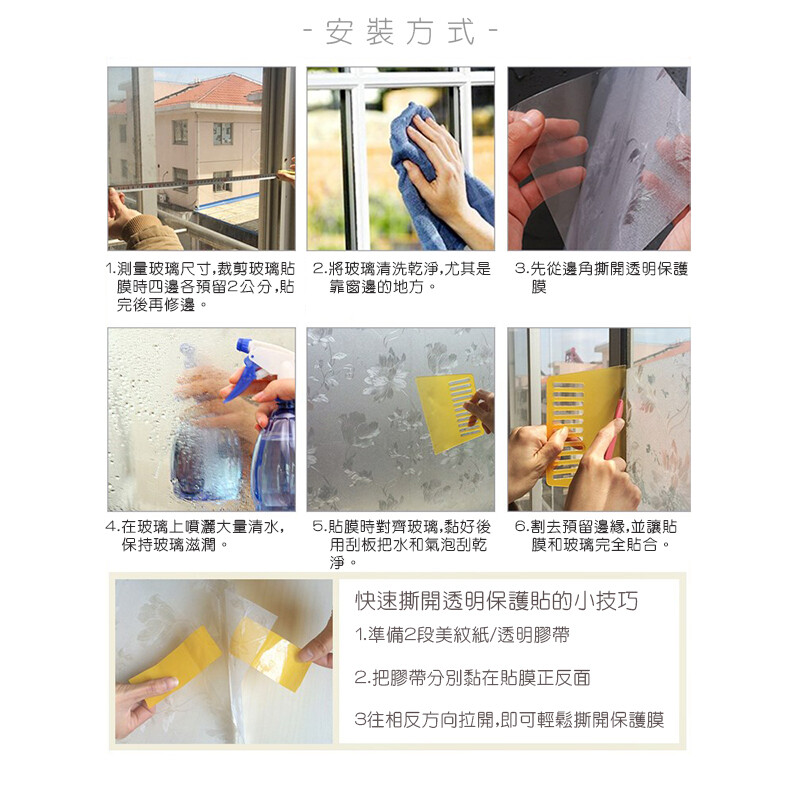 - 安裝方式 -

1.測量玻璃尺寸,裁剪玻璃貼膜時四邊各預留2公分,貼完後再修邊。

2.將玻璃清洗乾淨,尤其是靠窗邊的地方。

3.先從邊角撕開透明保護膜

4.在玻璃上噴灑大量清水,保持玻璃滋潤。

5.貼膜時對齊玻璃,黏好後用刮板把水和氣泡刮乾淨。

6.割去預留邊緣,並讓貼膜和玻璃完全貼合。

快速撕開透明保護貼的小技巧

1.準備2段美紋紙/透明膠帶

2.把膠帶分別黏在貼膜正反面

3往相反方向拉開,即可輕鬆撕開保護膜