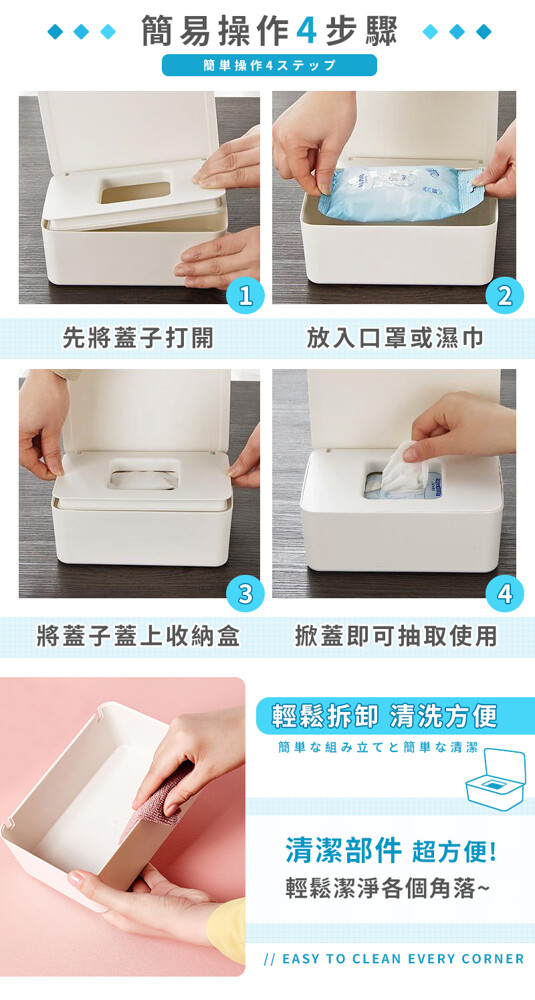 簡易操作4步驟

簡単操作4ステップ

1

先將蓋子打開

2

放入口罩或濕巾

3

將蓋子蓋上收納盒

4

掀蓋即可抽取使用

輕鬆拆卸 清洗方便

簡単な組み立てと簡単な清潔

清潔部件 超方便!

輕鬆潔淨各個角落~

// EASY TO CLEAN EVERY CORNER