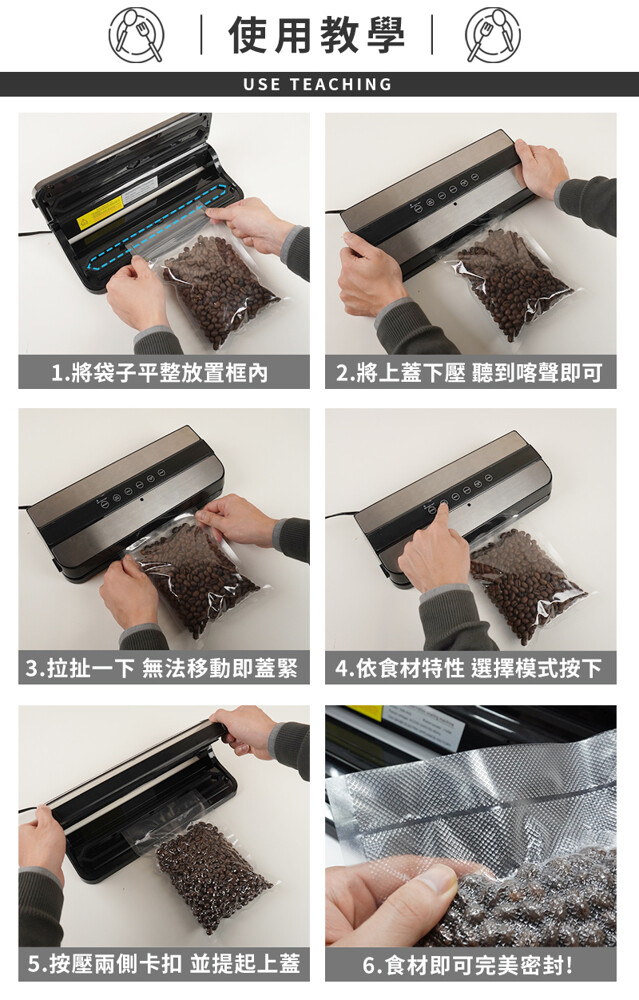 使用教學

USE TEACHING

1.將袋子平整放置框內

2.將上蓋下壓 聽到喀聲即可

3.拉扯一下 無法移動即蓋緊

4.依食材特性 選擇模式按下

5.按壓兩側卡扣 並提起上蓋

6.食材即可完美密封!