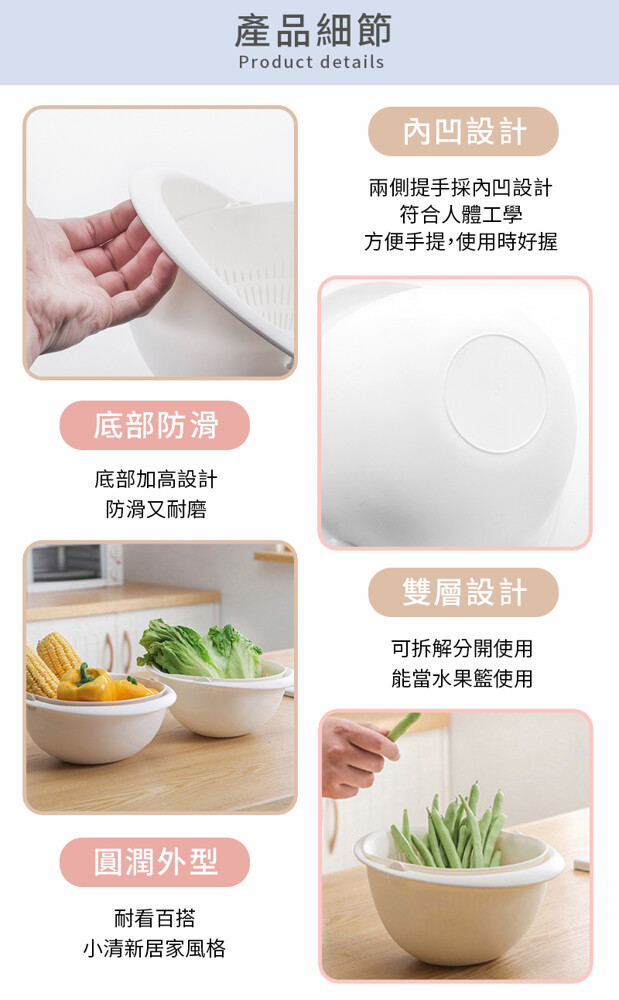 產品細節
Product details

內凹設計

兩側提手採內凹設計
符合人體工學
方便手提,使用時好握

底部防滑

底部加高設計
防滑又耐磨

雙層設計

可拆解分開使用
能當水果籃使用

圓潤外型

耐看百搭
小清新居家風格