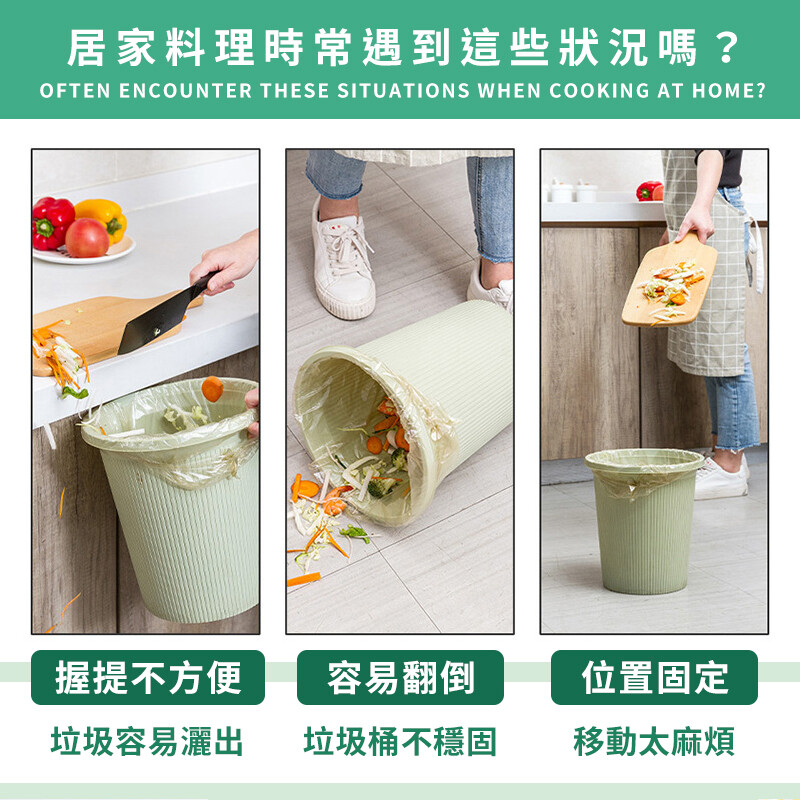 居家料理時常遇到這些狀況嗎？
OFTEN ENCOUNTER THESE SITUATIONS WHEN COOKING AT HOME?

握提不方便
垃圾容易灑出

容易翻倒
垃圾桶不穩固

位置固定
移動太麻煩