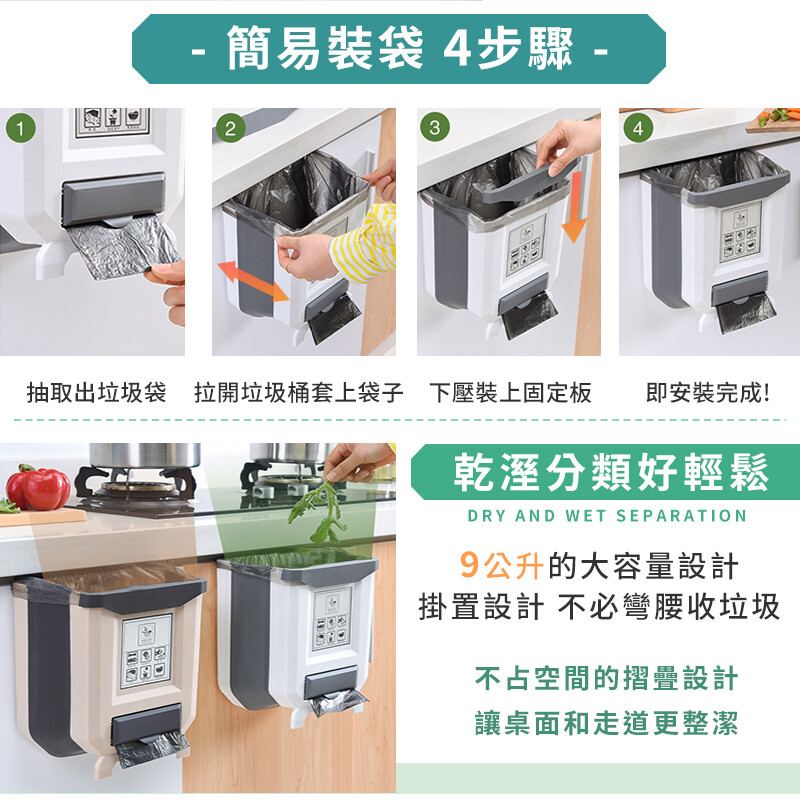 - 簡易裝袋 4步驟 -

1

2

3

4

抽取出垃圾袋　拉開垃圾桶套上袋子　下壓裝上固定板　即安裝完成!

乾溼分類好輕鬆

DRY AND WET SEPARATION

9公升的大容量設計
掛置設計 不必彎腰收垃圾

不占空間的摺疊設計
讓桌面和走道更整潔