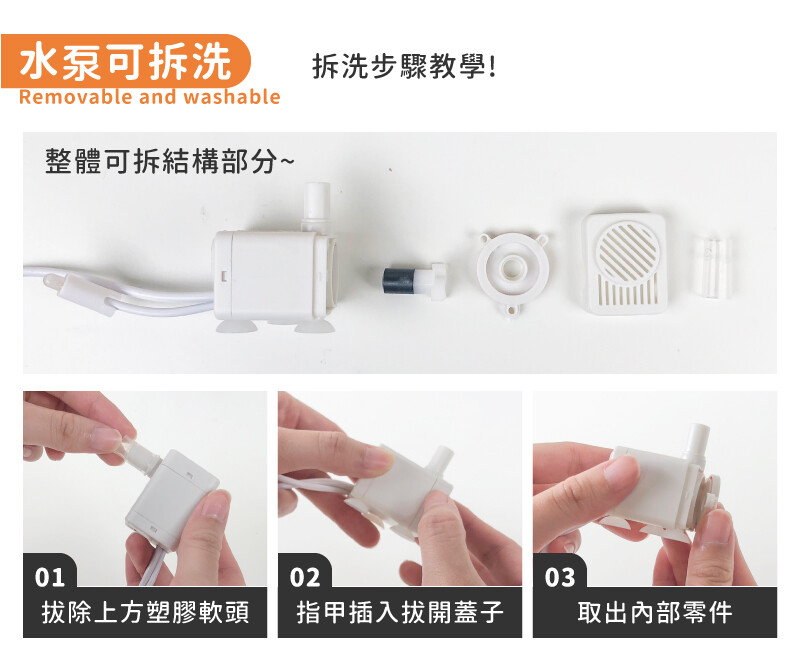 水泵可拆洗
Removable and washable

拆洗步驟教學!

整體可拆結構部分~

01
拔除上方塑膠軟頭

02
指甲插入拔開蓋子

03
取出內部零件