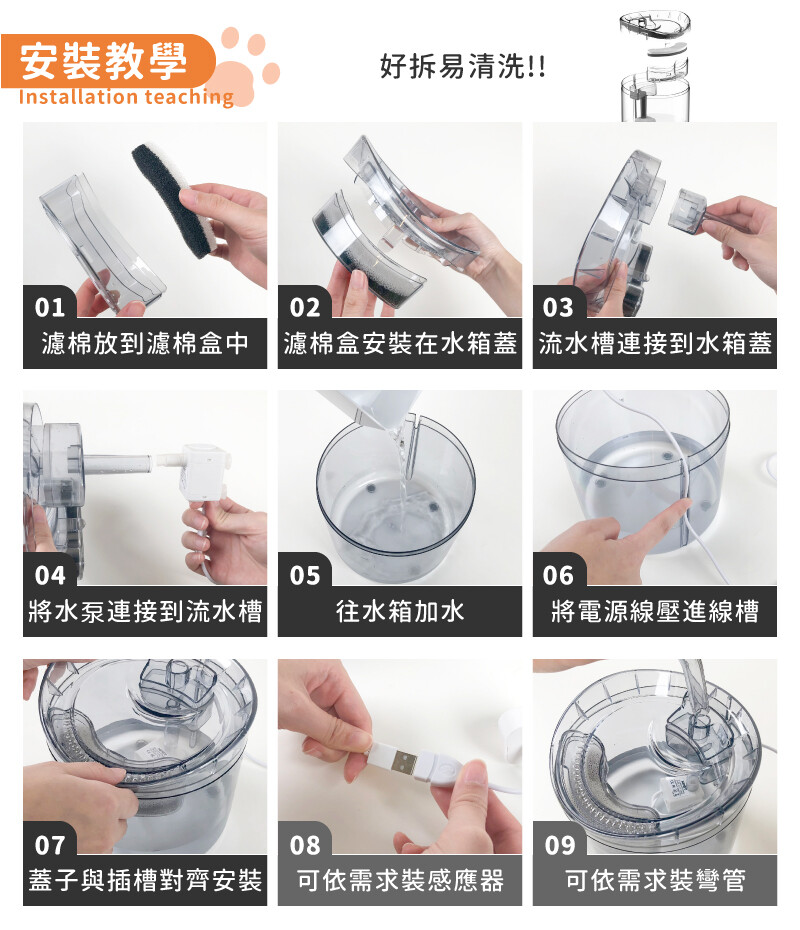 安裝教學
Installation teaching

好拆易清洗!!

01
濾棉放到濾棉盒中

02
濾棉盒安裝在水箱蓋

03
流水槽連接到水箱蓋

04
將水泵連接到流水槽

05
往水箱加水

06
將電源線壓進線槽

07
蓋子與插槽對齊安裝

08
可依需求裝感應器

09
可依需求裝彎管