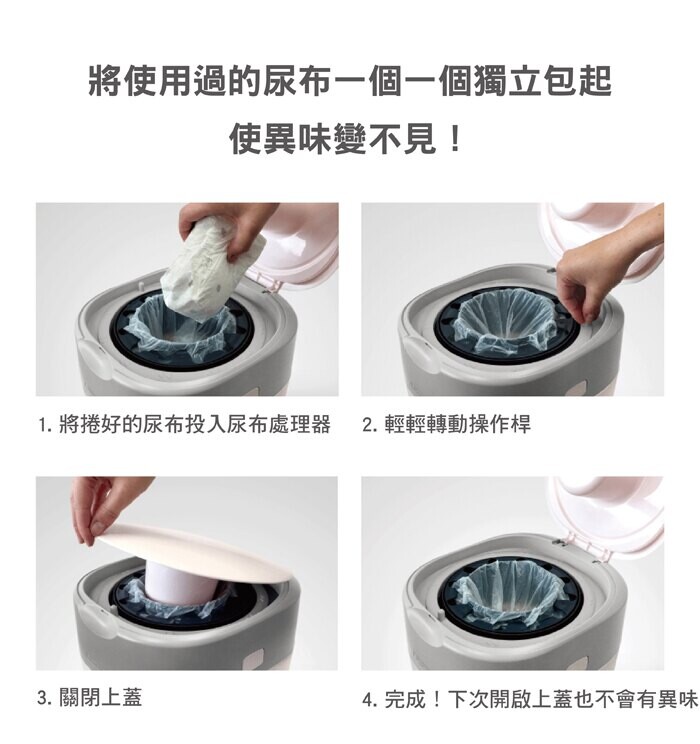 將使用過的尿布一個一個獨立包起
使異味變不見！

1. 將捲好的尿布投入尿布處理器

2. 輕輕轉動操作桿

3. 關閉上蓋

4. 完成！下次開啟上蓋也不會有異味