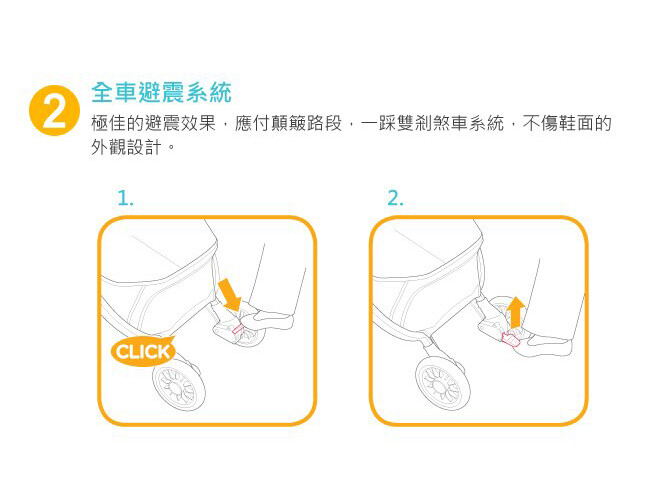 2

全車避震系統

極佳的避震效果，應付顛簸路段，一踩雙剎煞車系統，不傷鞋面的外觀設計。

1.

CLICK

2.