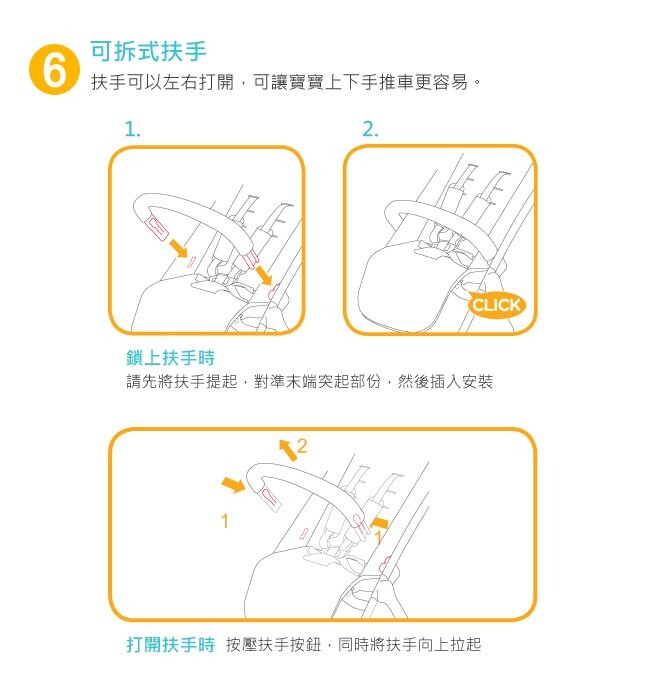 6
可拆式扶手
扶手可以左右打開，可讓寶寶上下手推車更容易。

1.

2.

CLICK

鎖上扶手時
請先將扶手提起，對準末端突起部份，然後插入安裝

2
1
1

打開扶手時 按壓扶手按鈕，同時將扶手向上拉起