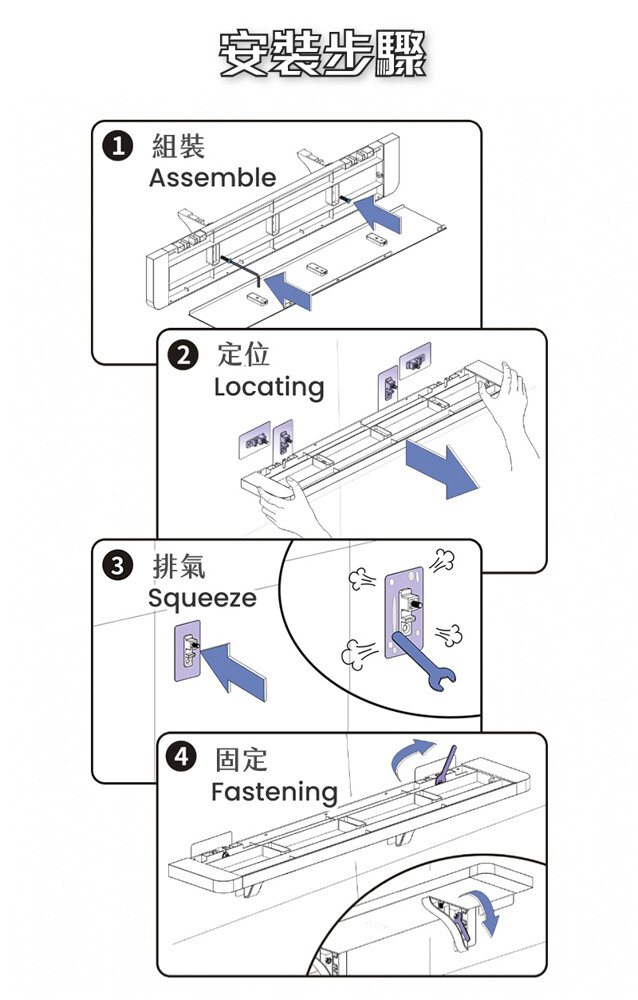 安裝步驟

1 組裝
Assemble

2 定位
Locating

3 排氣
Squeeze

4 固定
Fastening