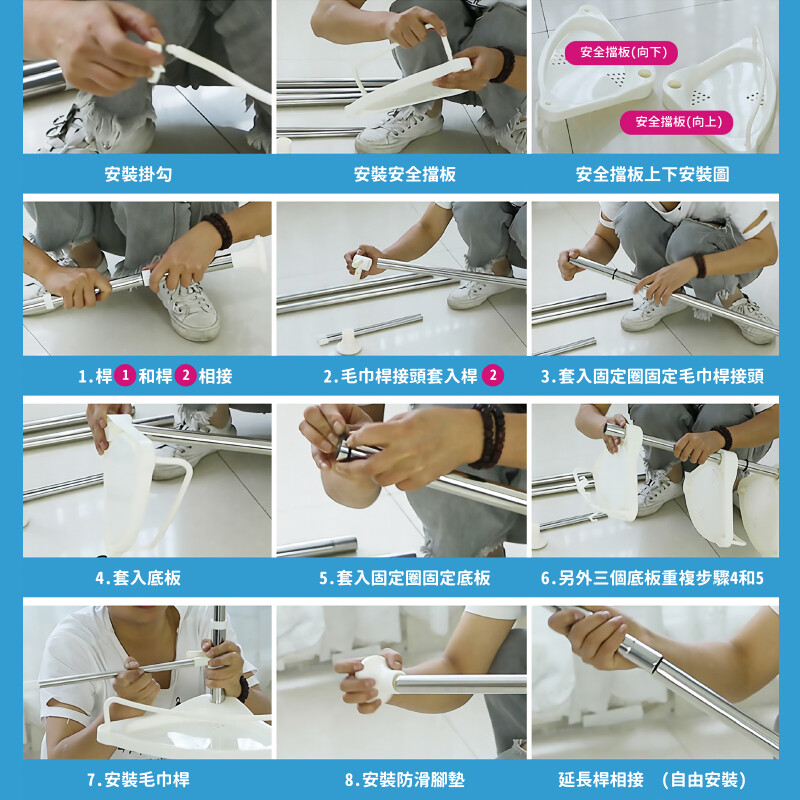 安全擋板(向下)

安全擋板(向上)

安裝掛勾

安裝安全擋板

安全擋板上下安裝圖

1.桿 1 和桿 2 相接

2.毛巾桿接頭套入桿 2

3.套入固定圈固定毛巾桿接頭

4.套入底板

5.套入固定圈固定底板

6.另外三個底板重複步驟4和5

7.安裝毛巾桿

8.安裝防滑腳墊

延長桿相接 (自由安裝)