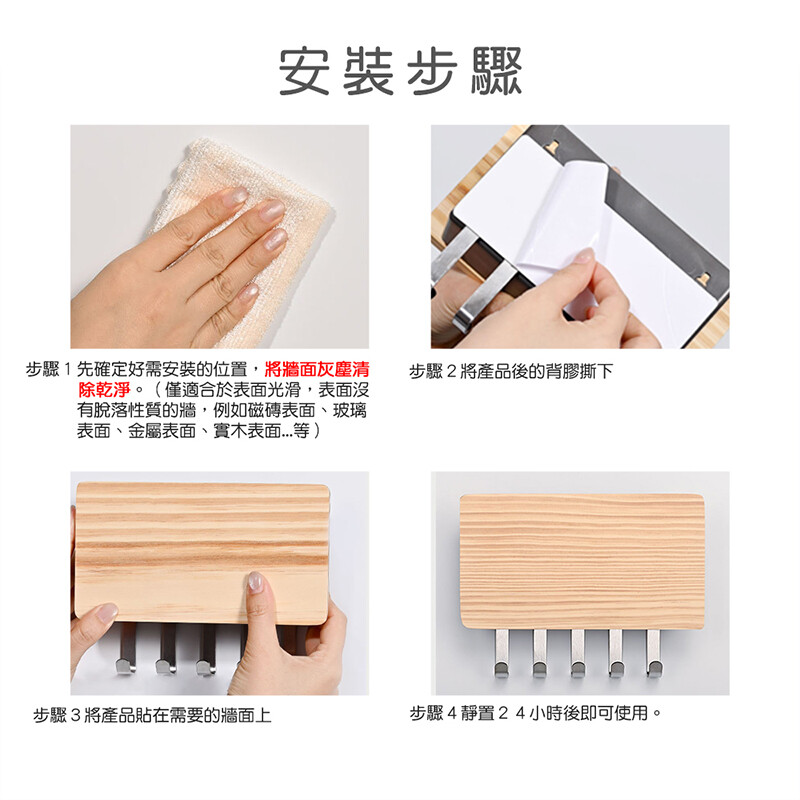 安裝步驟

步驟 1 先確定好需安裝的位置，將牆面灰塵清除乾淨。（僅適合於表面光滑，表面沒有脫落性質的牆，例如磁磚表面、玻璃表面、金屬表面、實木表面...等）

步驟 2 將產品後的背膠撕下

步驟 3 將產品貼在需要的牆面上

步驟 4 靜置 2 4 小時後即可使用。