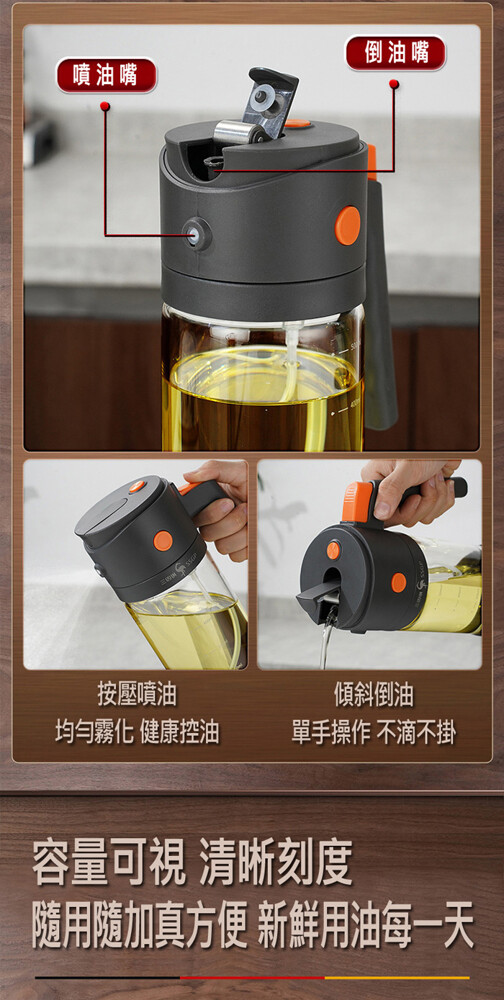 噴油嘴

倒油嘴

按壓噴油
均勻霧化 健康控油

傾斜倒油
單手操作 不滴不掛

容量可視 清晰刻度
隨用隨加真方便 新鮮用油每一天