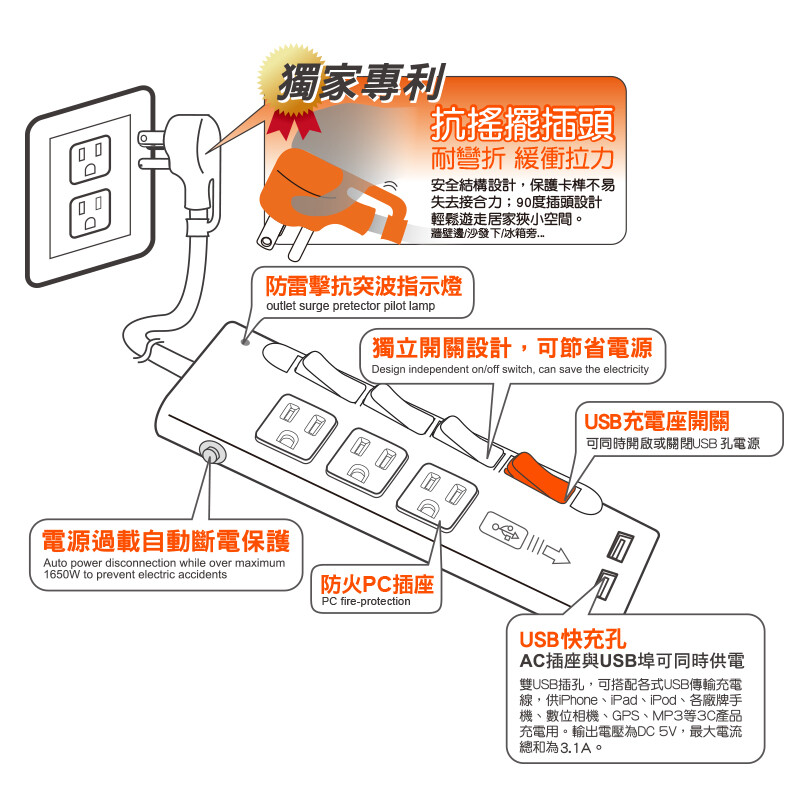 獨家專利

抗搖擺插頭
耐彎折 緩衝拉力

安全結構設計，保護卡榫不易失去接合力；90度插頭設計輕鬆遊走居家狹小空間。
牆壁邊/沙發下/冰箱旁...

防雷擊抗突波指示燈
outlet surge pretector pilot lamp

獨立開關設計，可節省電源
Design independent on/off switch, can save the electricity

USB充電座開關
可同時開啟或關閉USB 孔電源

電源過載自動斷電保護
Auto power disconnection while over maximum 1650W to prevent electric accidents

防火PC插座
PC fire-protection

USB快充孔
AC插座與USB埠可同時供電

雙USB插孔，可搭配各式USB傳輸充電線，供iPhone、iPad、iPod、各廠牌手機、數位相機、GPS、MP3等3C產品充電用。輸出電壓為DC 5V，最大電流總和為3.1A。