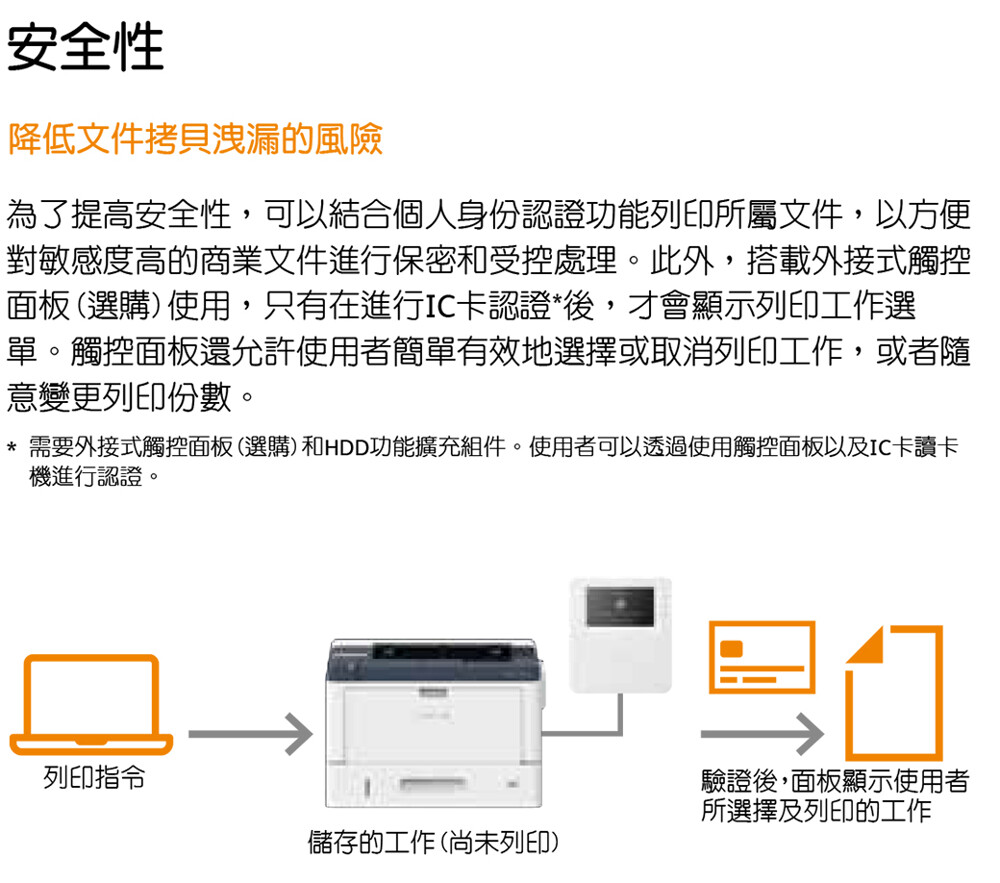 安全性

降低文件拷貝洩漏的風險

為了提高安全性，可以結合個人身份認證功能列印所屬文件，以方便對敏感度高的商業文件進行保密和受控處理。此外，搭載外接式觸控面板（選購）使用，只有在進行IC卡認證*後，才會顯示列印工作選單。觸控面板還允許使用者簡單有效地選擇或取消列印工作，或者隨意變更列印份數。

* 需要外接式觸控面板（選購）和HDD功能擴充組件。使用者可以透過使用觸控面板以及IC卡讀卡機進行認證。

列印指令

儲存的工作（尚未列印）

驗證後，面板顯示使用者所選擇及列印的工作