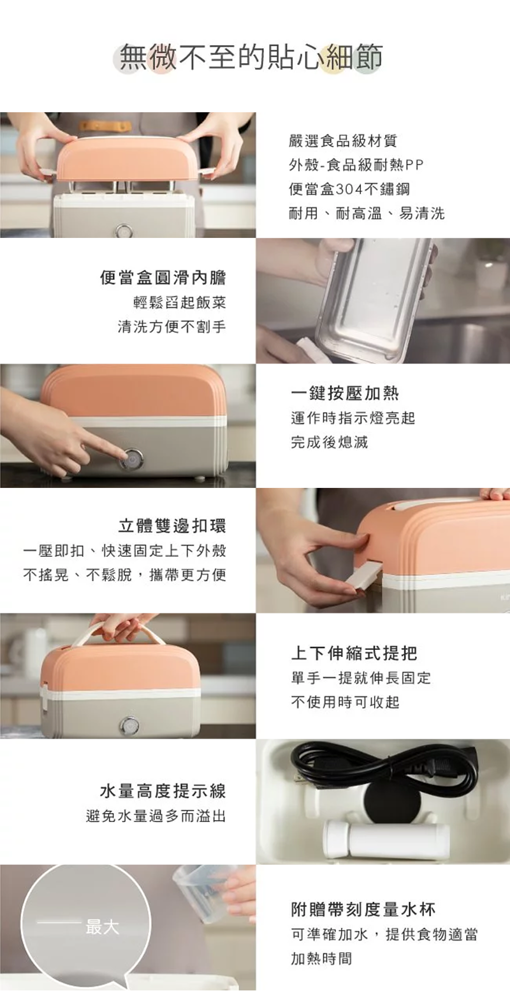 無微不至的貼心細節

嚴選食品級材質
外殼-食品級耐熱PP
便當盒304不鏽鋼
耐用、耐高溫、易清洗

便當盒圓滑內膽
輕鬆舀起飯菜
清洗方便不割手

一鍵按壓加熱
運作時指示燈亮起
完成後熄滅

立體雙邊扣環
一壓即扣、快速固定上下外殼
不搖晃、不鬆脫，攜帶更方便

上下伸縮式提把
單手一提就伸長固定
不使用時可收起

水量高度提示線
避免水量過多而溢出

最大

附贈帶刻度量水杯
可準確加水，提供食物適當加熱時間