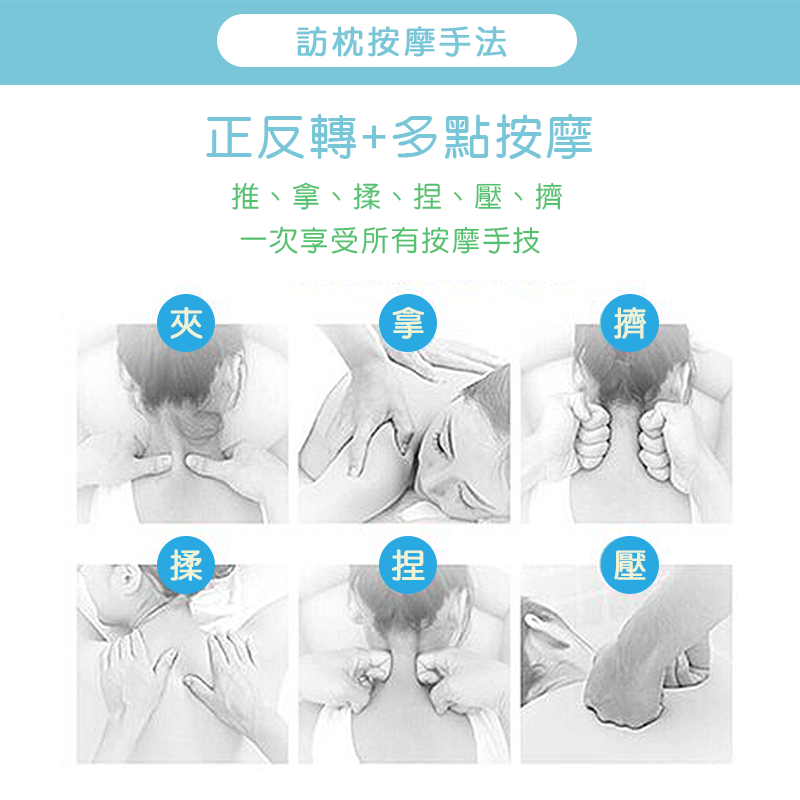 訪枕按摩手法

正反轉+多點按摩

推、拿、揉、捏、壓、擠

一次享受所有按摩手技

夾

拿

擠

揉

捏

壓