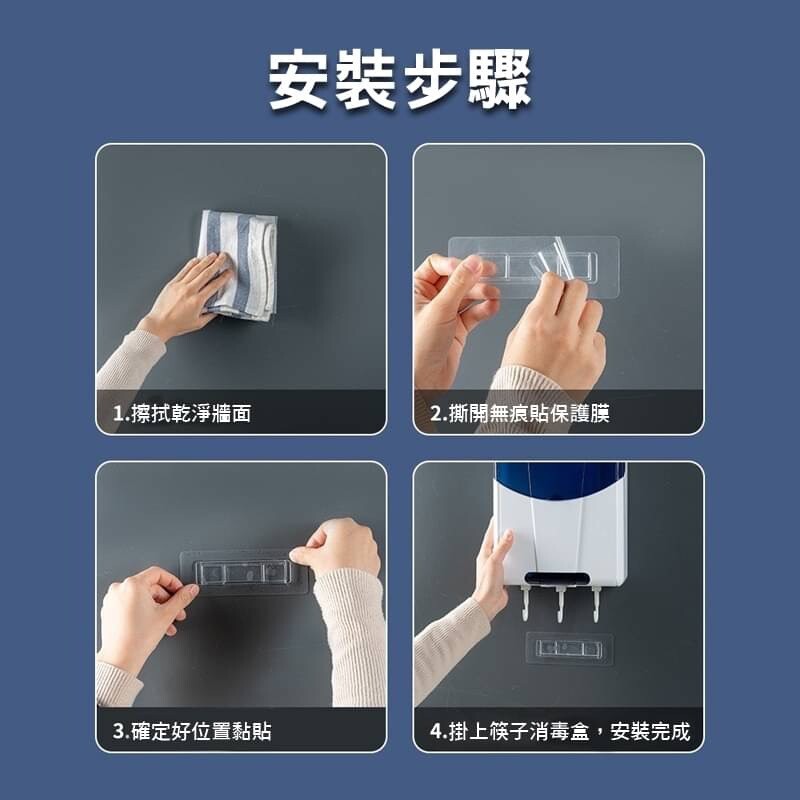 安裝步驟

1.擦拭乾淨牆面

2.撕開無痕貼保護膜

3.確定好位置黏貼

4.掛上筷子消毒盒，安裝完成