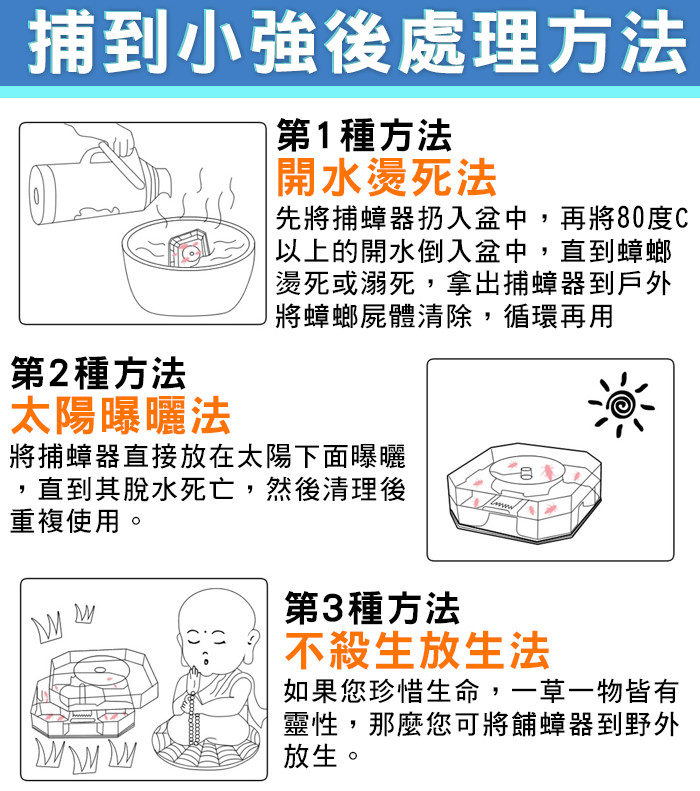 捕到小強後處理方法

第1種方法
開水燙死法
先將捕蟑器扔入盆中，再將80度C以上的開水倒入盆中，直到蟑螂燙死或溺死，拿出捕蟑器到戶外將蟑螂屍體清除，循環再用

第2種方法
太陽曝曬法
將捕蟑器直接放在太陽下面曝曬，直到其脫水死亡，然後清理後重複使用。

第3種方法
不殺生放生法
如果您珍惜生命，一草一物皆有靈性，那麼您可將舖蟑器到野外放生。